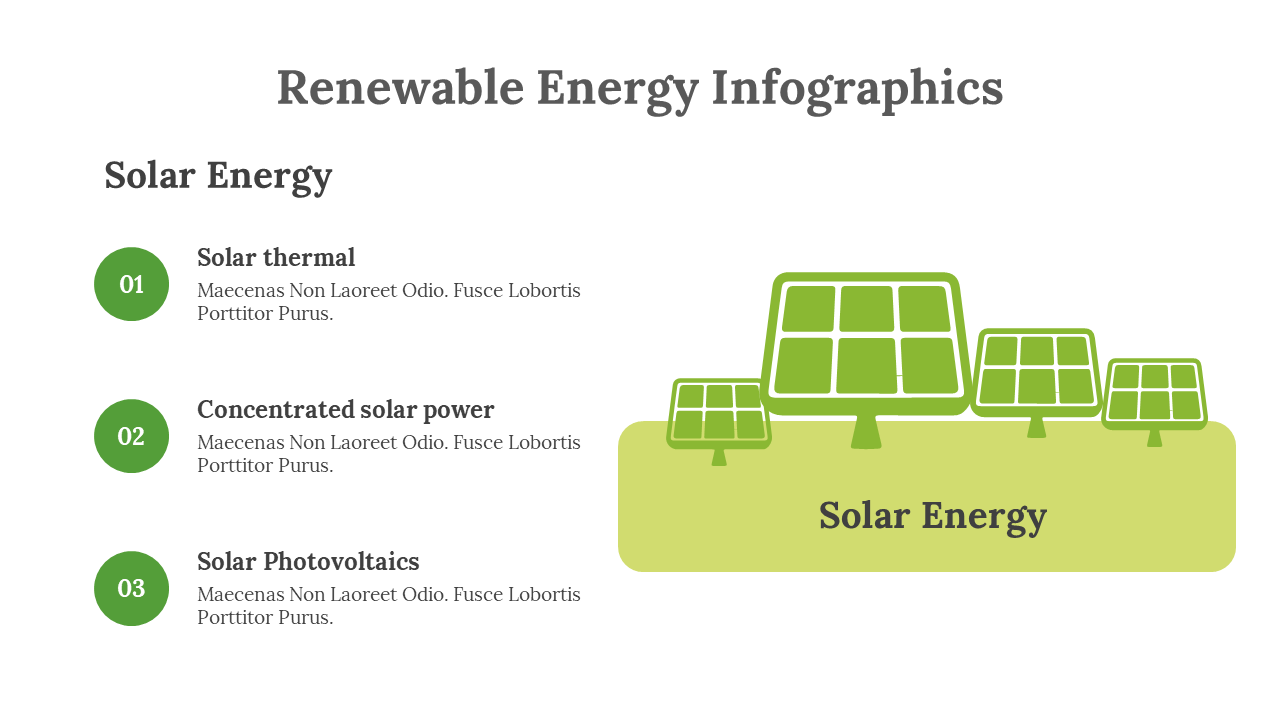 Renewable Energy Infographics

Solar Energy

01

Solar thermal

Maecenas Non Laoreet Odio. Fusce Lobortis Porttitor Purus.

02

Concentrated solar power

Maecenas Non Laoreet Odio. Fusce Lobortis Porttitor Purus.

03

Solar Photovoltaics

Maecenas Non Laoreet Odio. Fusce Lobortis Porttitor Purus.

Solar Energy