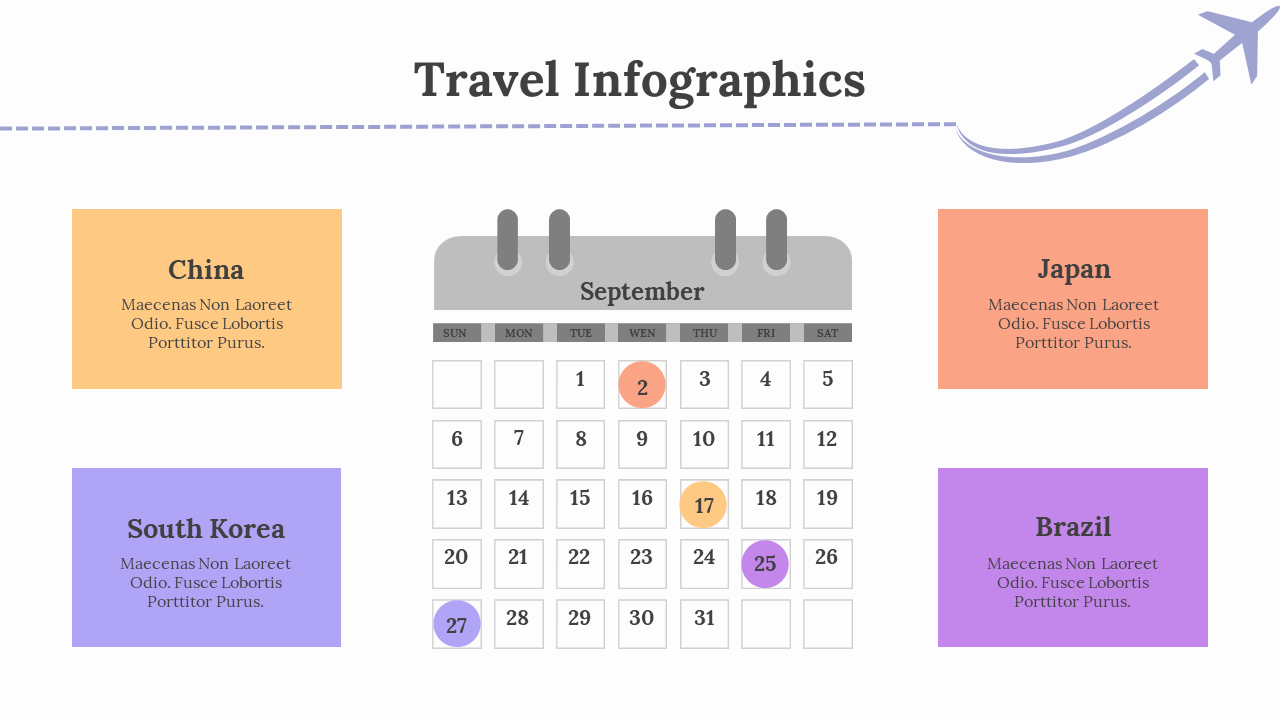 Travel Infographics

China
Maecenas Non Laoreet Odio. Fusce Lobortis Porttitor Purus.

South Korea
Maecenas Non Laoreet Odio. Fusce Lobortis Porttitor Purus.

September

| SUN | MON | TUE | WEN | THU | FRI | SAT |
|---|---|---|---|---|---|---|
| | | 1 | 2 | 3 | 4 | 5 |
| 6 | 7 | 8 | 9 | 10 | 11 | 12 |
| 13 | 14 | 15 | 16 | 17 | 18 | 19 |
| 20 | 21 | 22 | 23 | 24 | 25 | 26 |
| 27 | 28 | 29 | 30 | 31 | | |

Japan
Maecenas Non Laoreet Odio. Fusce Lobortis Porttitor Purus.

Brazil
Maecenas Non Laoreet Odio. Fusce Lobortis Porttitor Purus.