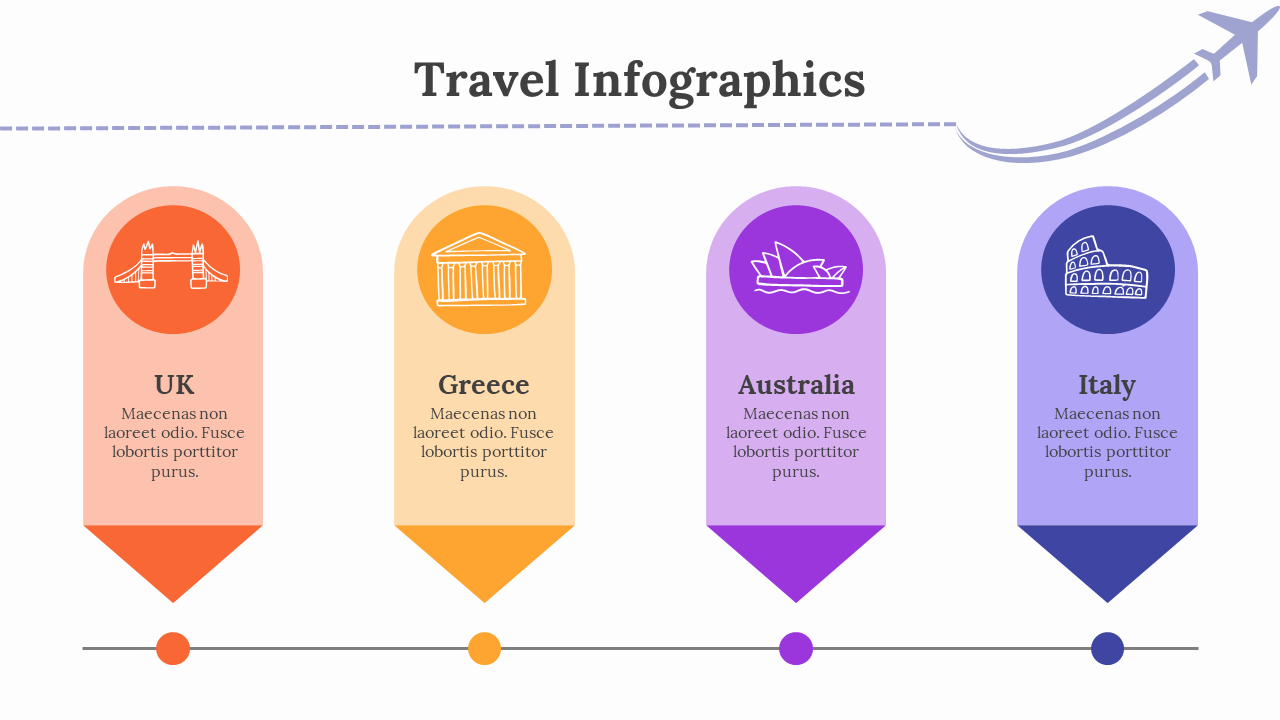 Travel Infographics

UK
Maecenas non laoreet odio. Fusce lobortis porttitor purus.

Greece
Maecenas non laoreet odio. Fusce lobortis porttitor purus.

Australia
Maecenas non laoreet odio. Fusce lobortis porttitor purus.

Italy
Maecenas non laoreet odio. Fusce lobortis porttitor purus.