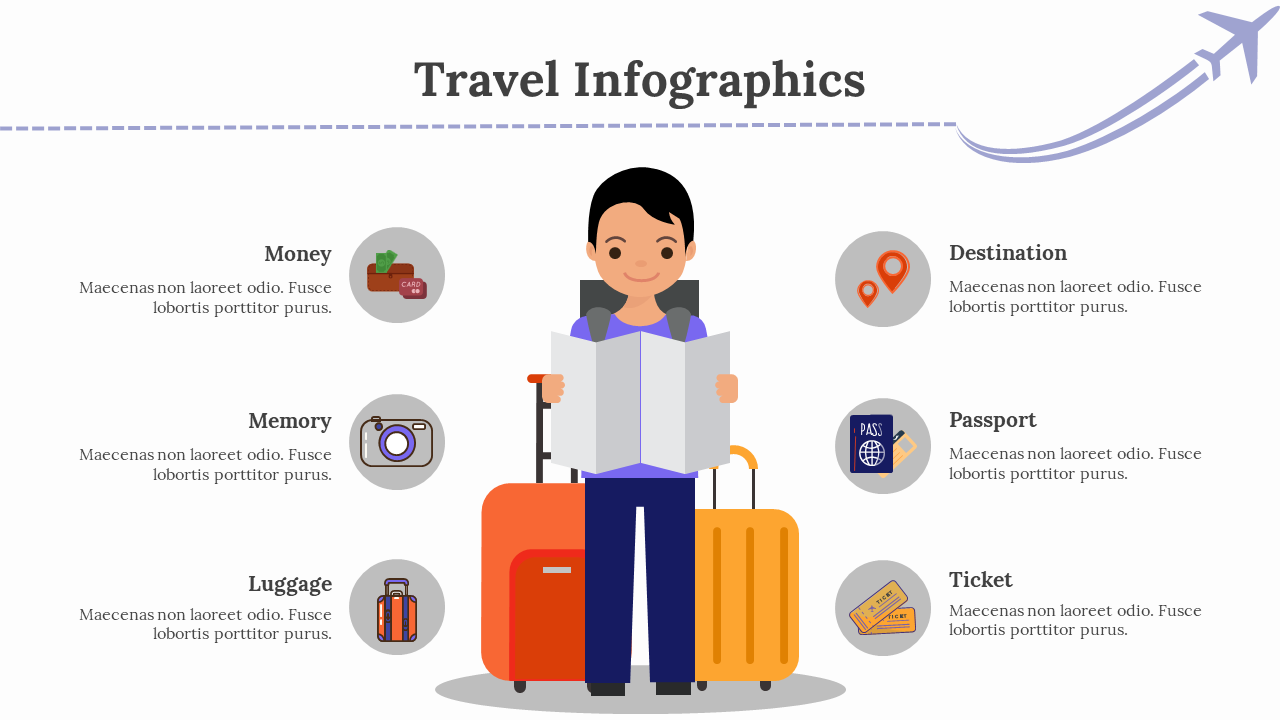 Travel Infographics

Money
Maecenas non laoreet odio. Fusce lobortis porttitor purus.

CARD

Memory
Maecenas non laoreet odio. Fusce lobortis porttitor purus.

Luggage
Maecenas non laoreet odio. Fusce lobortis porttitor purus.

Destination
Maecenas non laoreet odio. Fusce lobortis porttitor purus.

Passport
Maecenas non laoreet odio. Fusce lobortis porttitor purus.

PASS

Ticket
Maecenas non laoreet odio. Fusce lobortis porttitor purus.

TICKET

TICKET