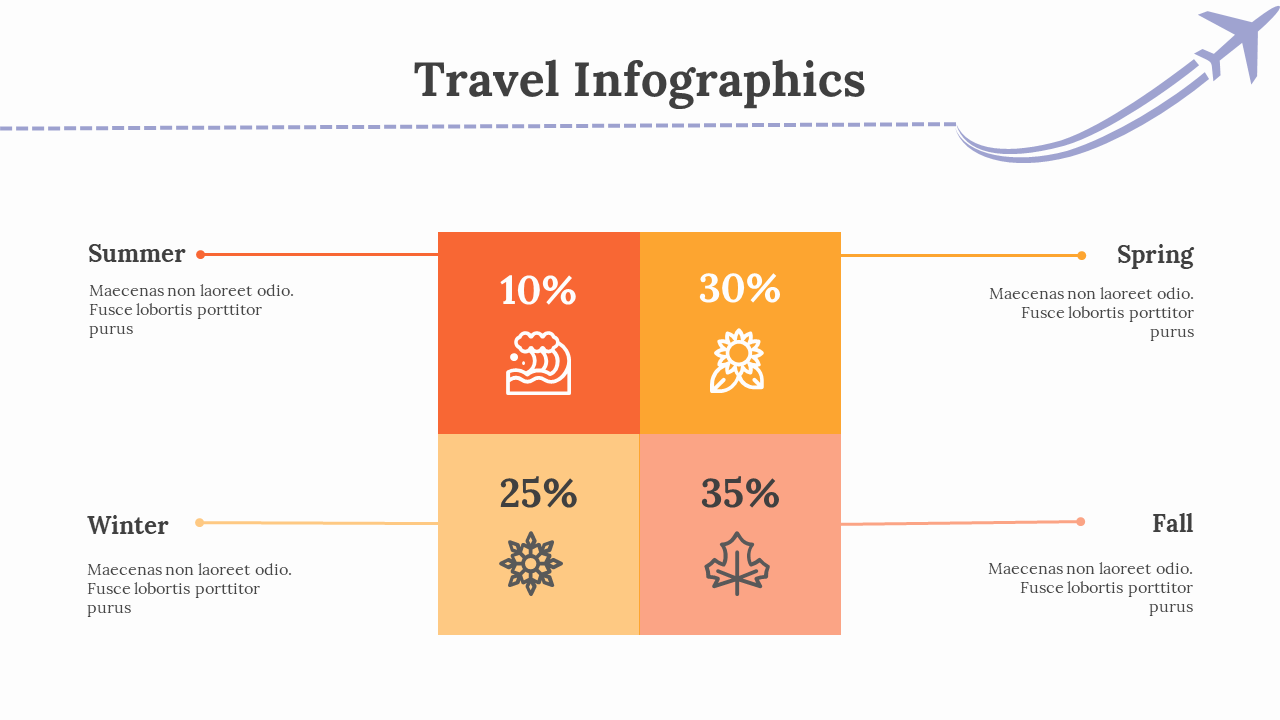 Travel Infographics

Summer

Maecenas non laoreet odio. Fusce lobortis porttitor purus

10%

30%

Spring

Maecenas non laoreet odio. Fusce lobortis porttitor purus

Winter

Maecenas non laoreet odio. Fusce lobortis porttitor purus

25%

35%

Fall

Maecenas non laoreet odio. Fusce lobortis porttitor purus