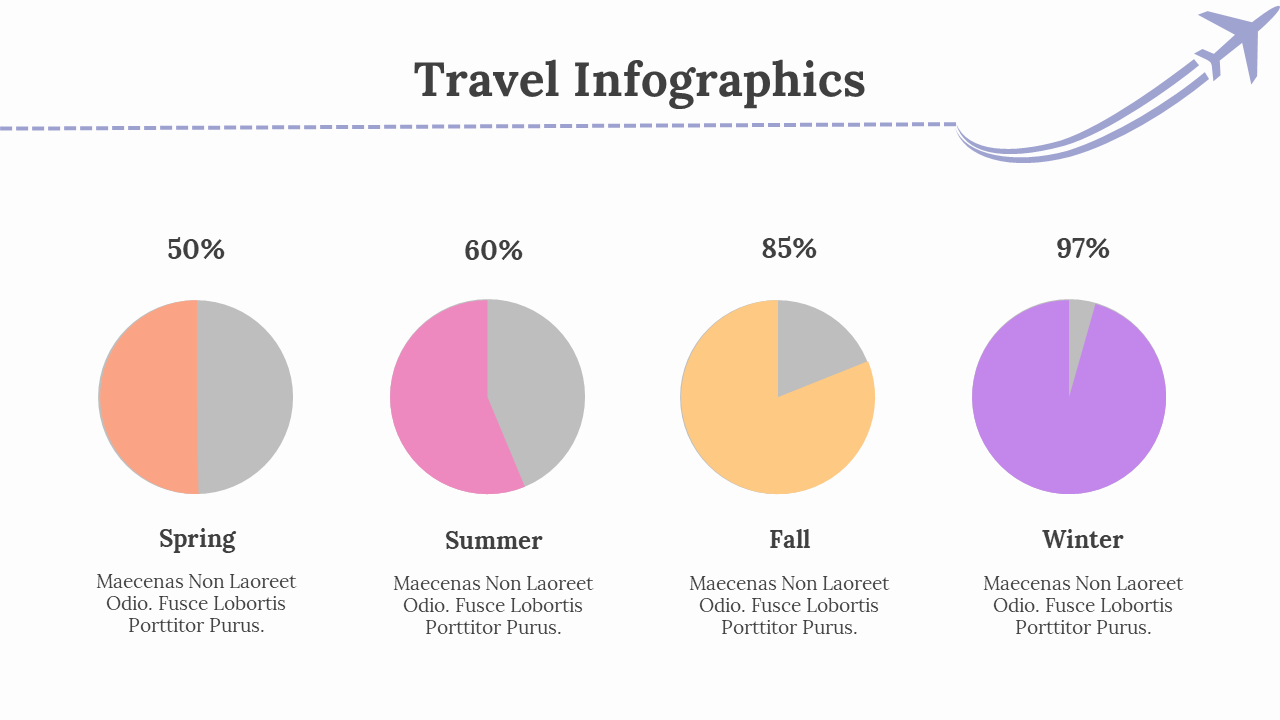 Travel Infographics

50%

Spring

Maecenas Non Laoreet Odio. Fusce Lobortis Porttitor Purus.

60%

Summer

Maecenas Non Laoreet Odio. Fusce Lobortis Porttitor Purus.

85%

Fall

Maecenas Non Laoreet Odio. Fusce Lobortis Porttitor Purus.

97%

Winter

Maecenas Non Laoreet Odio. Fusce Lobortis Porttitor Purus.