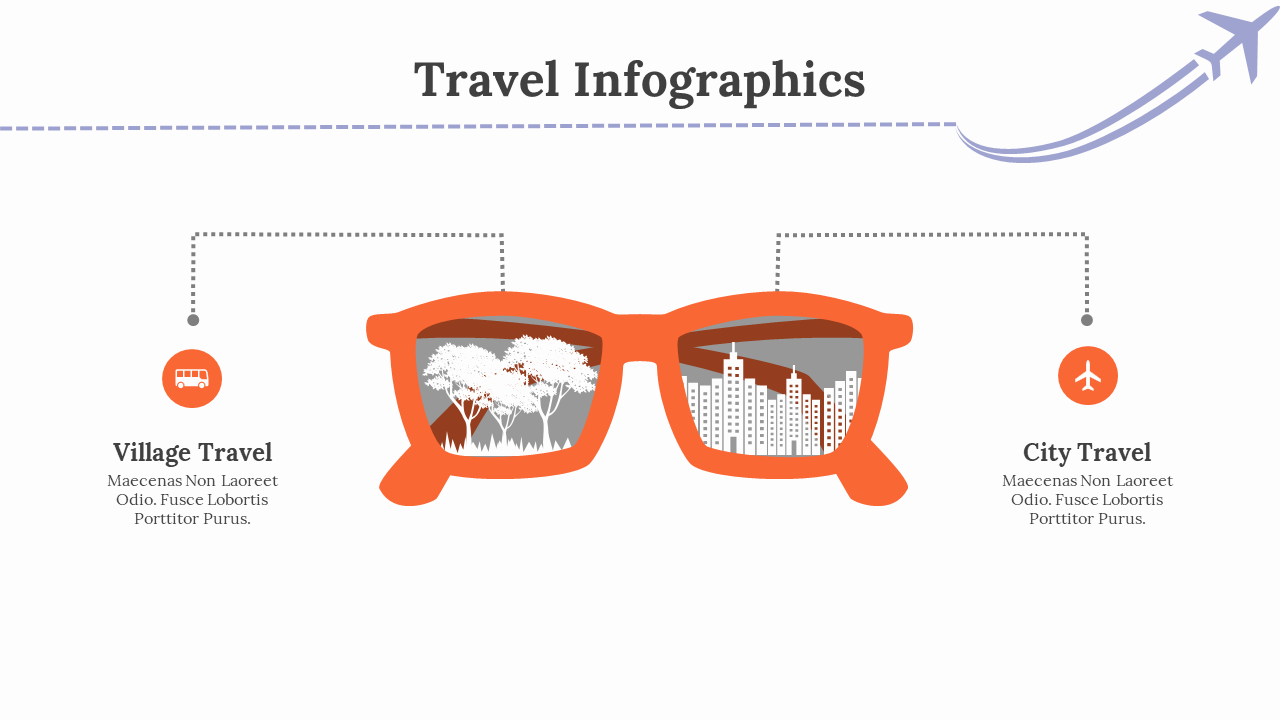 Travel Infographics

Village Travel
Maecenas Non Laoreet Odio. Fusce Lobortis Porttitor Purus.

City Travel
Maecenas Non Laoreet Odio. Fusce Lobortis Porttitor Purus.