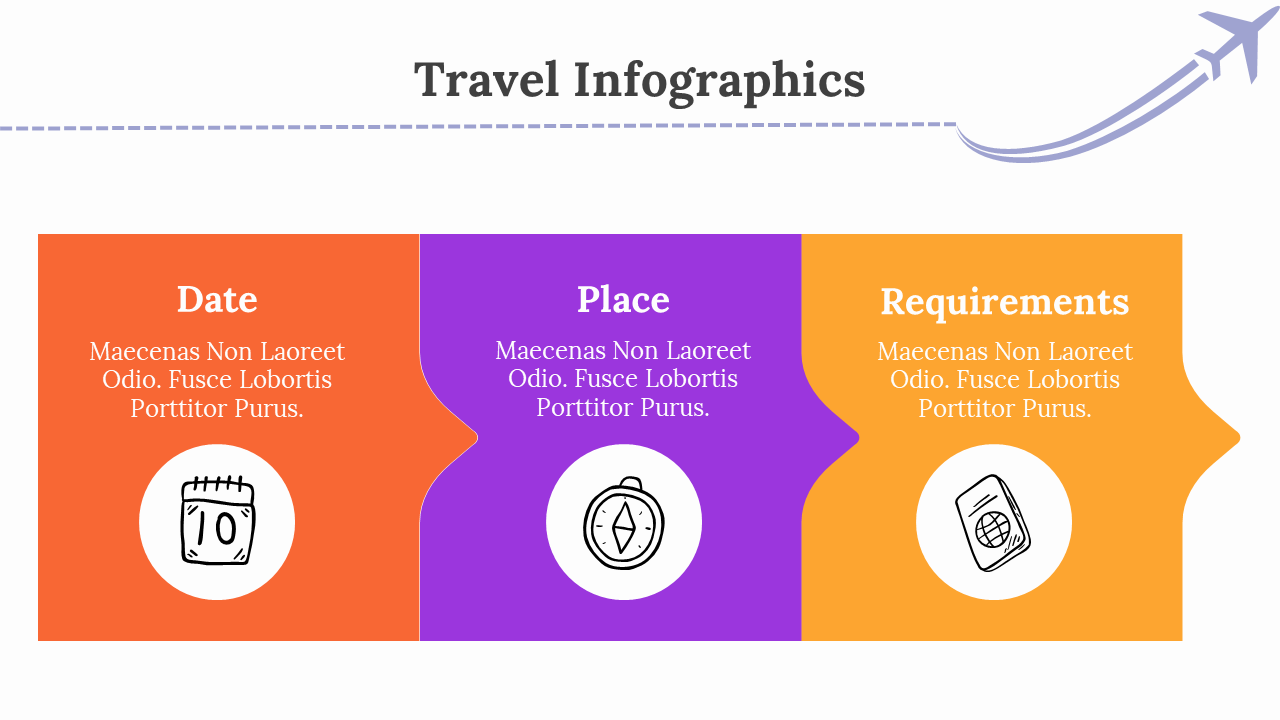 Travel Infographics

Date

Maecenas Non Laoreet Odio. Fusce Lobortis Porttitor Purus.

10

Place

Maecenas Non Laoreet Odio. Fusce Lobortis Porttitor Purus.

Requirements

Maecenas Non Laoreet Odio. Fusce Lobortis Porttitor Purus.