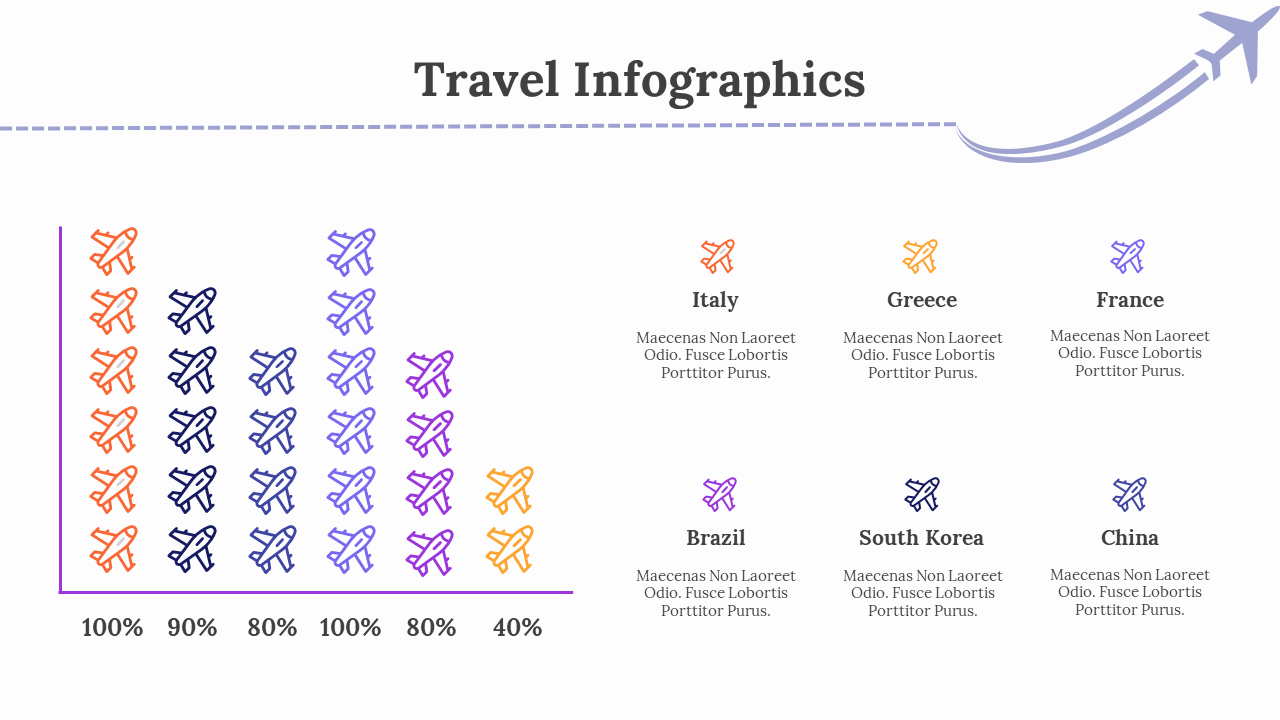 Travel Infographics

100%
90%
80%
100%
80%
40%

Italy

Maecenas Non Laoreet Odio. Fusce Lobortis Porttitor Purus.

Greece

Maecenas Non Laoreet Odio. Fusce Lobortis Porttitor Purus.

France

Maecenas Non Laoreet Odio. Fusce Lobortis Porttitor Purus.

Brazil

Maecenas Non Laoreet Odio. Fusce Lobortis Porttitor Purus.

South Korea

Maecenas Non Laoreet Odio. Fusce Lobortis Porttitor Purus.

China

Maecenas Non Laoreet Odio. Fusce Lobortis Porttitor Purus.