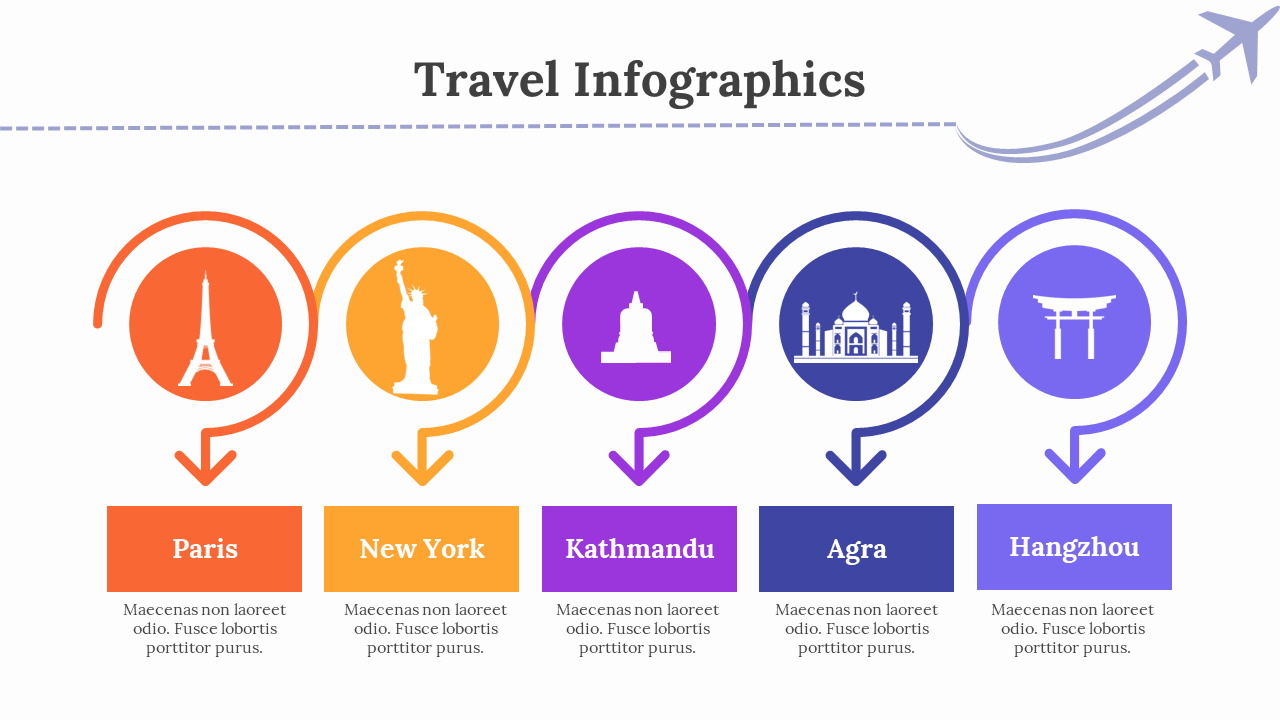 Travel Infographics

Paris

Maecenas non laoreet odio. Fusce lobortis porttitor purus.

New York

Maecenas non laoreet odio. Fusce lobortis porttitor purus.

Kathmandu

Maecenas non laoreet odio. Fusce lobortis porttitor purus.

Agra

Maecenas non laoreet odio. Fusce lobortis porttitor purus.

Hangzhou

Maecenas non laoreet odio. Fusce lobortis porttitor purus.