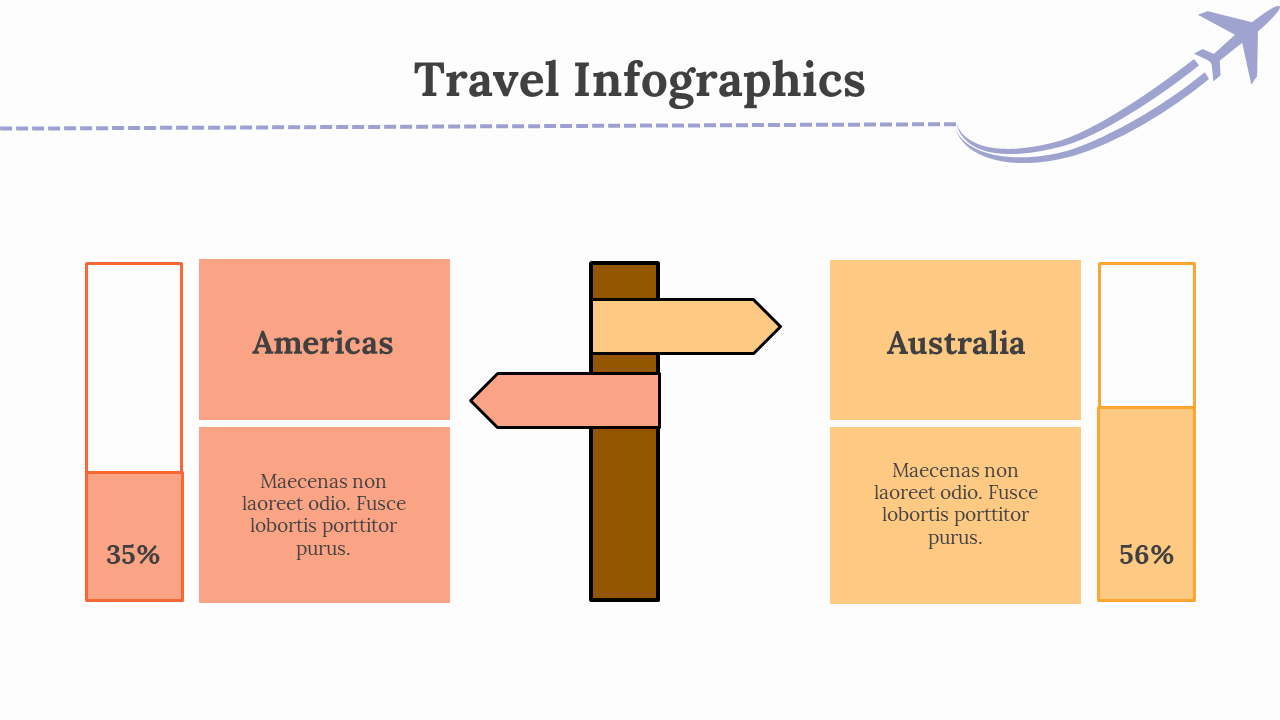 Travel Infographics

35%

Americas

Maecenas non laoreet odio. Fusce lobortis porttitor purus.

Australia

Maecenas non laoreet odio. Fusce lobortis porttitor purus.

56%