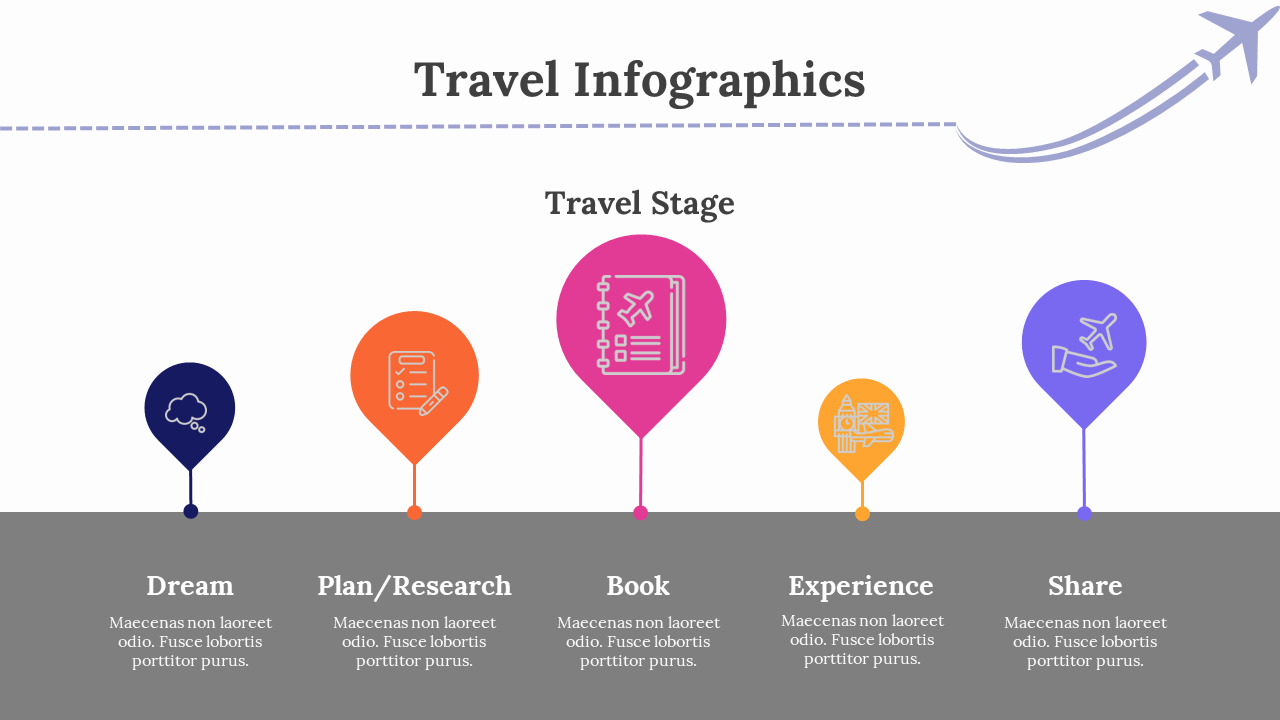 Travel Infographics

Travel Stage

Dream

Maecenas non laoreet odio. Fusce lobortis porttitor purus.

Plan/Research

Maecenas non laoreet odio. Fusce lobortis porttitor purus.

Book

Maecenas non laoreet odio. Fusce lobortis porttitor purus.

Experience

Maecenas non laoreet odio. Fusce lobortis porttitor purus.

Share

Maecenas non laoreet odio. Fusce lobortis porttitor purus.