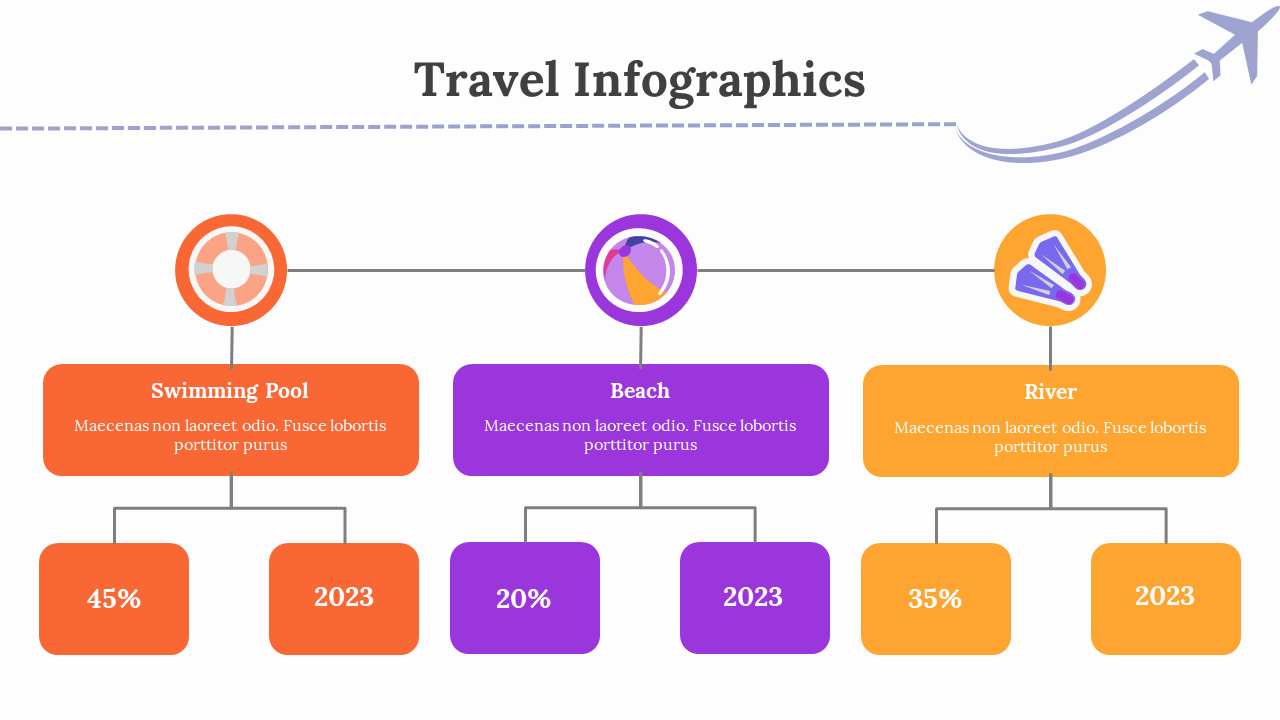 Travel Infographics

Swimming Pool

Maecenas non laoreet odio. Fusce lobortis porttitor purus

45%

2023

Beach

Maecenas non laoreet odio. Fusce lobortis porttitor purus

20%

2023

River

Maecenas non laoreet odio. Fusce lobortis porttitor purus

35%

2023