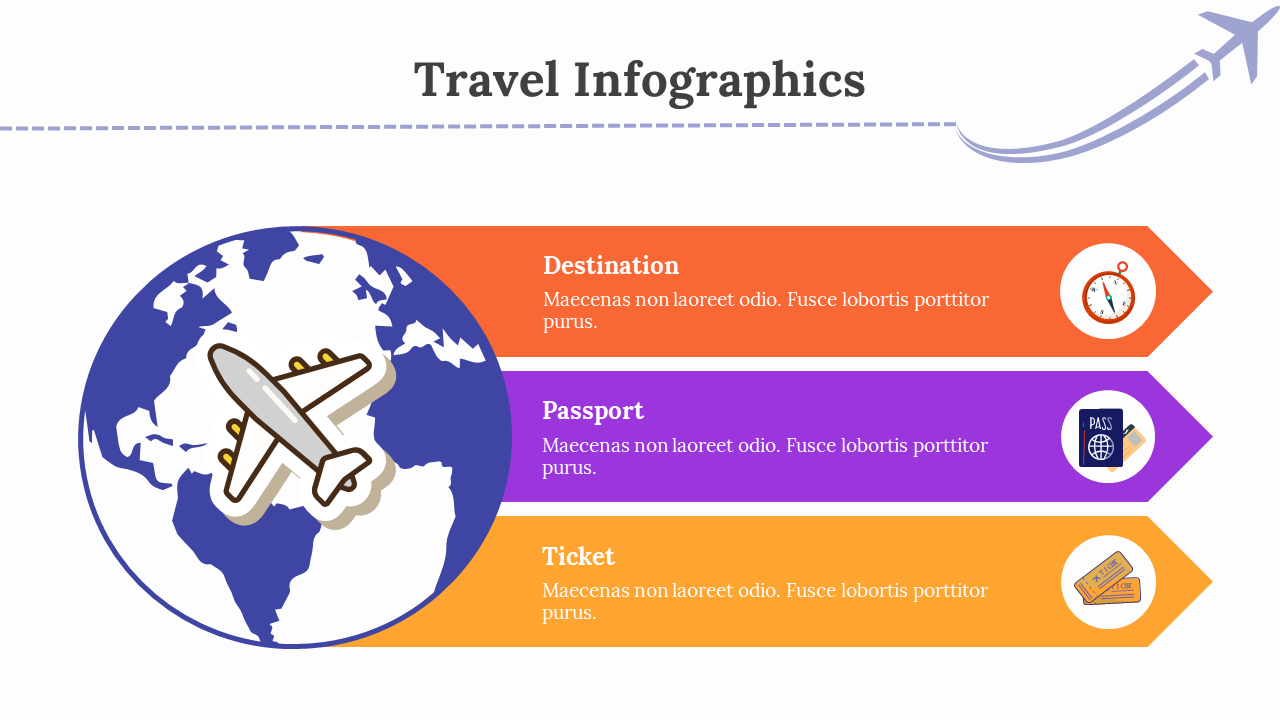 Travel Infographics

Destination

Maecenas non laoreet odio. Fusce lobortis porttitor purus.

Passport

Maecenas non laoreet odio. Fusce lobortis porttitor purus.

PASS

Ticket

Maecenas non laoreet odio. Fusce lobortis porttitor purus.