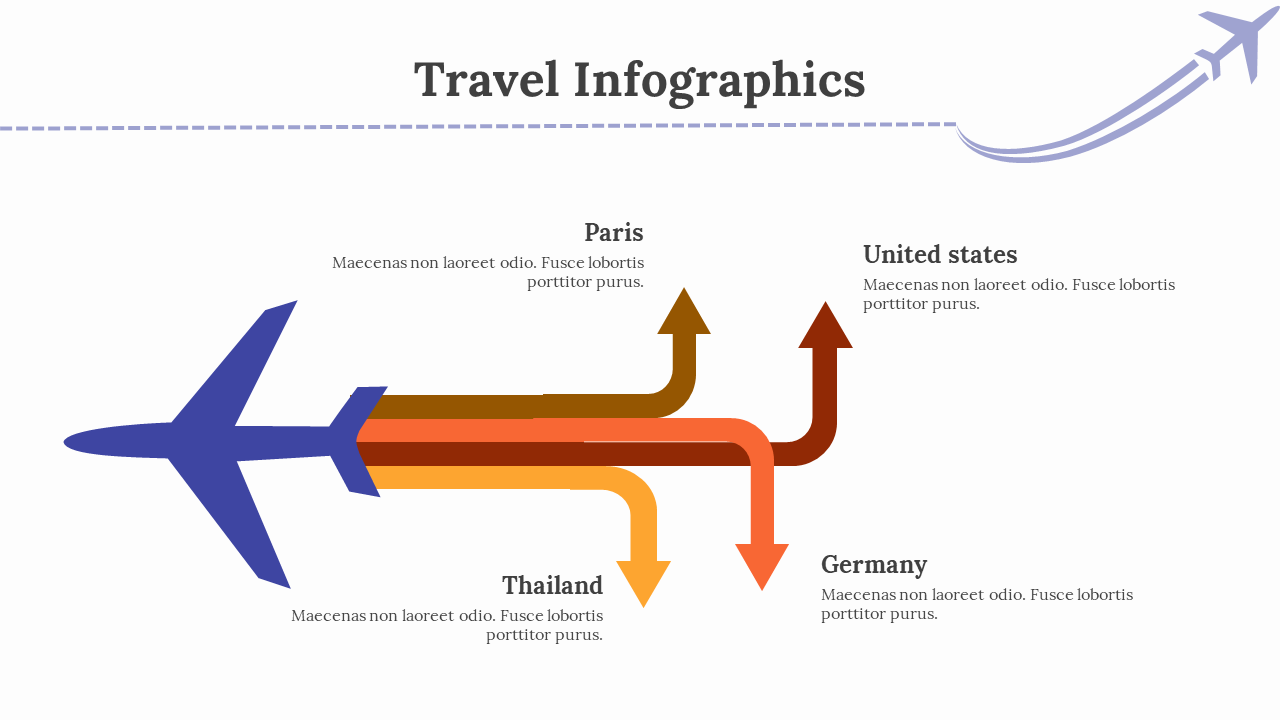 Travel Infographics

Paris

Maecenas non laoreet odio. Fusce lobortis porttitor purus.

United states

Maecenas non laoreet odio. Fusce lobortis porttitor purus.

Thailand

Maecenas non laoreet odio. Fusce lobortis porttitor purus.

Germany

Maecenas non laoreet odio. Fusce lobortis porttitor purus.