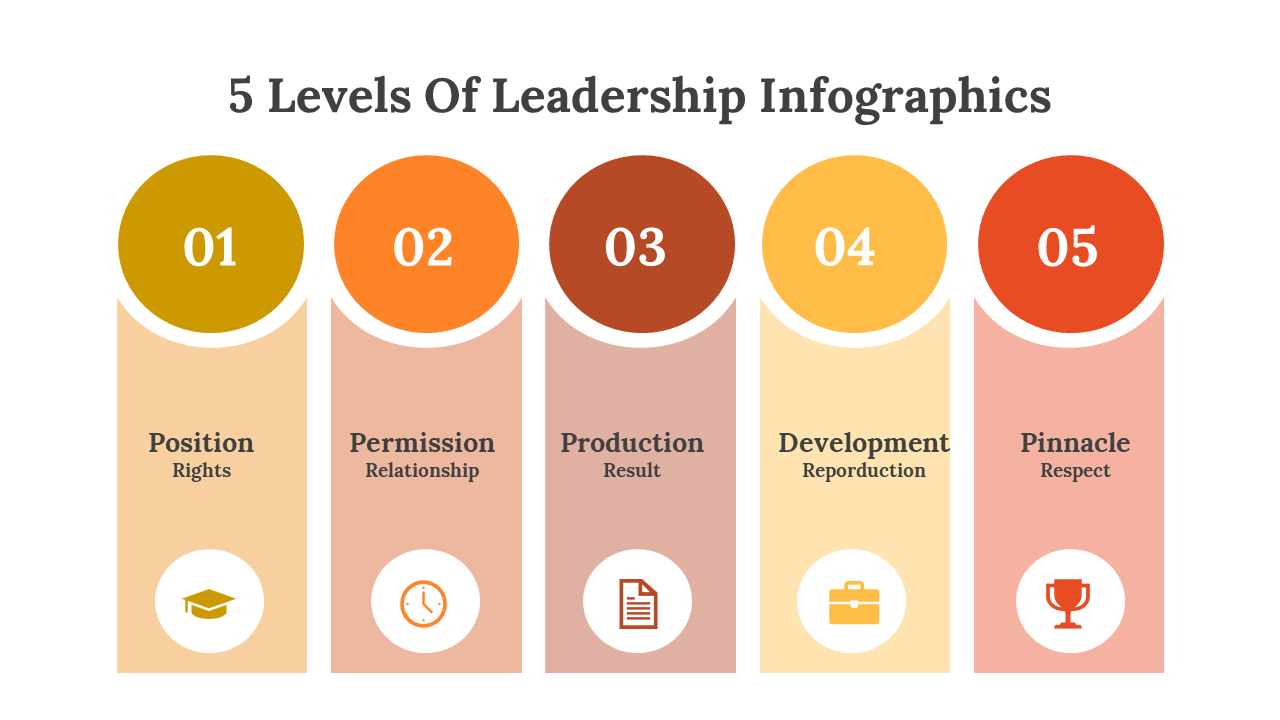 5 Levels Of Leadership Infographics

01

Position
Rights

02

Permission
Relationship

03

Production
Result

04

Development
Reporduction

05

Pinnacle
Respect