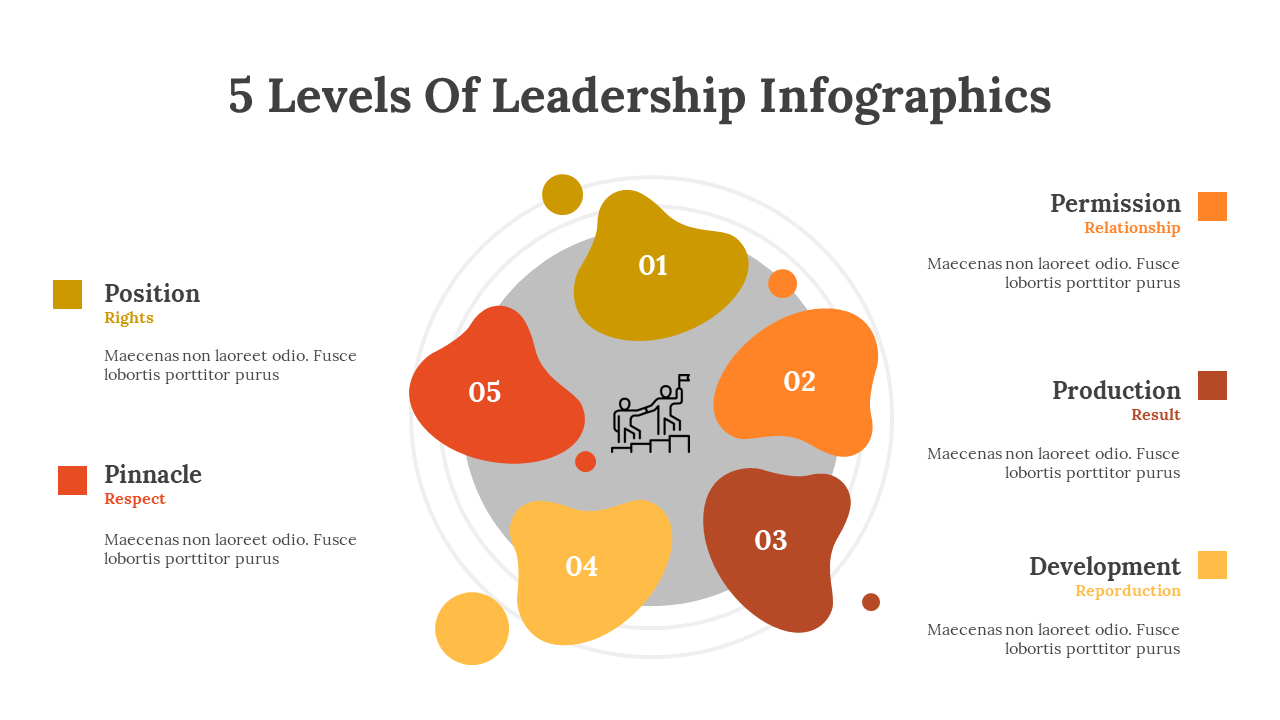 5 Levels Of Leadership Infographics

Position
Rights

Maecenas non laoreet odio. Fusce lobortis porttitor purus

Pinnacle
Respect

Maecenas non laoreet odio. Fusce lobortis porttitor purus

01

02

03

04

05

Permission
Relationship

Maecenas non laoreet odio. Fusce lobortis porttitor purus

Production
Result

Maecenas non laoreet odio. Fusce lobortis porttitor purus

Development
Reporduction

Maecenas non laoreet odio. Fusce lobortis porttitor purus