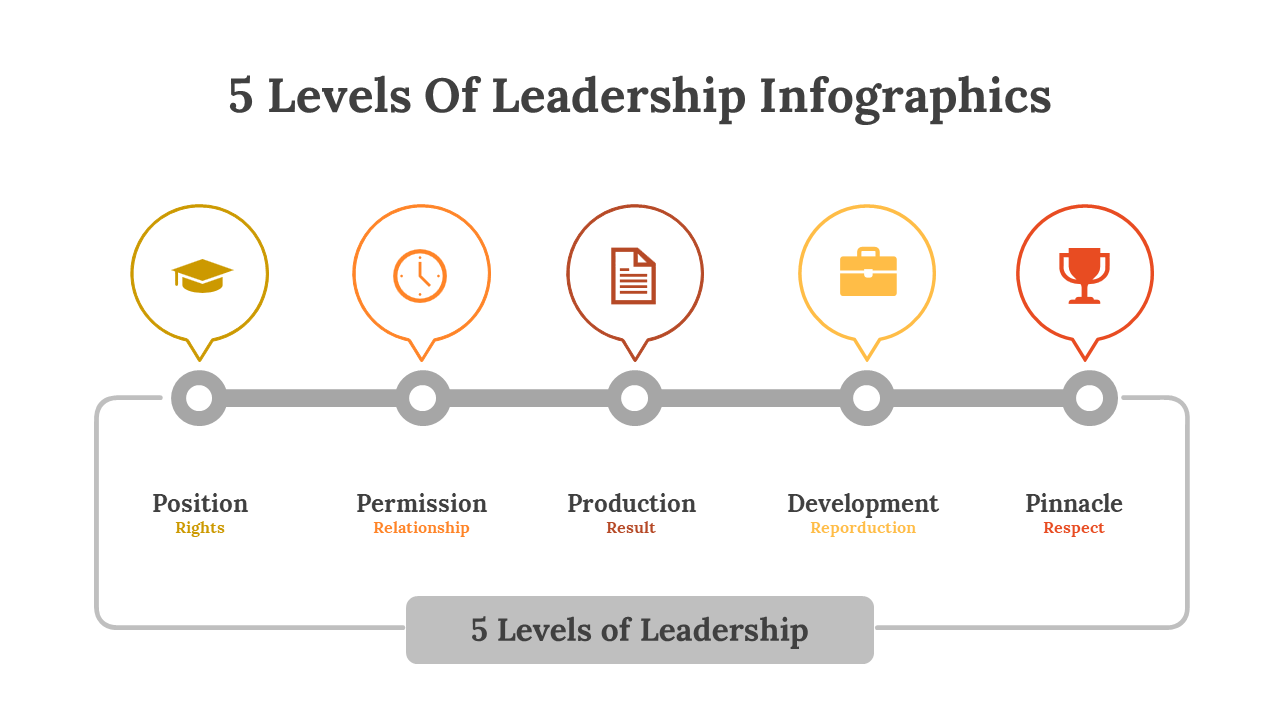 5 Levels Of Leadership Infographics

Position
Rights

Permission
Relationship

Production
Result

Development
Reporduction

Pinnacle
Respect

5 Levels of Leadership