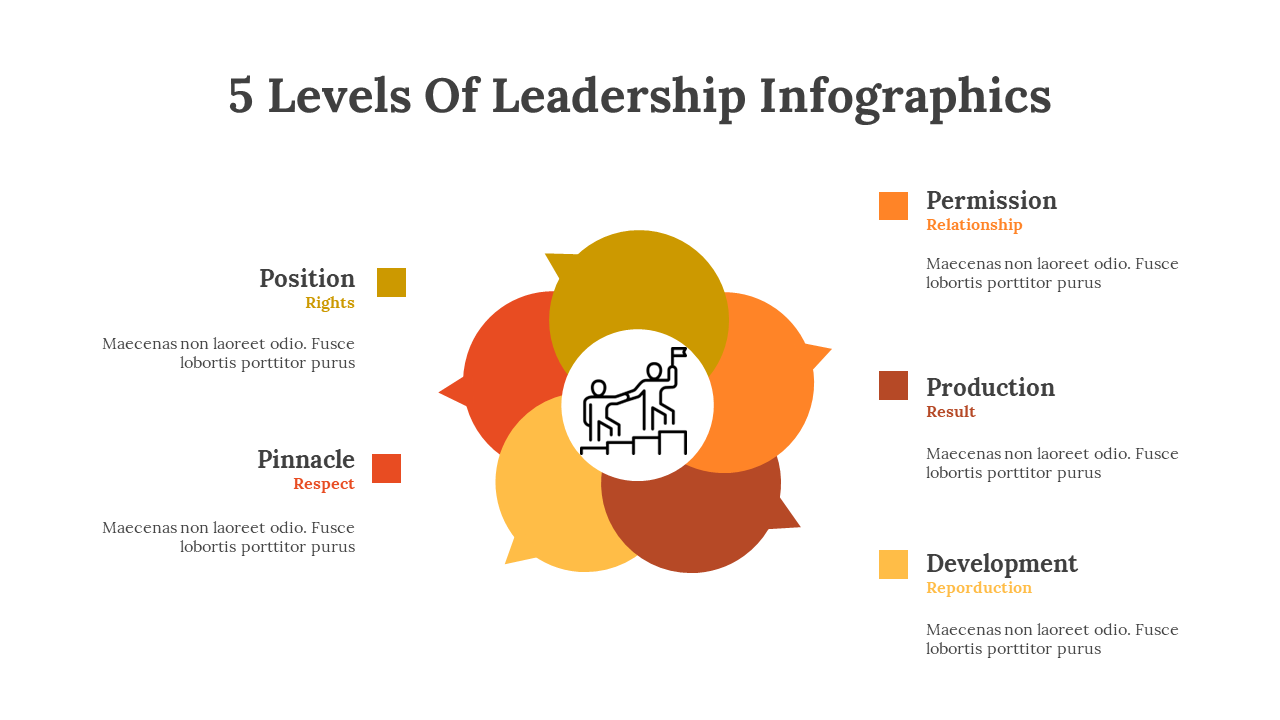 5 Levels Of Leadership Infographics

Position
Rights

Maecenas non laoreet odio. Fusce lobortis porttitor purus

Pinnacle
Respect

Maecenas non laoreet odio. Fusce lobortis porttitor purus

Permission
Relationship

Maecenas non laoreet odio. Fusce lobortis porttitor purus

Production
Result

Maecenas non laoreet odio. Fusce lobortis porttitor purus

Development
Reporduction

Maecenas non laoreet odio. Fusce lobortis porttitor purus