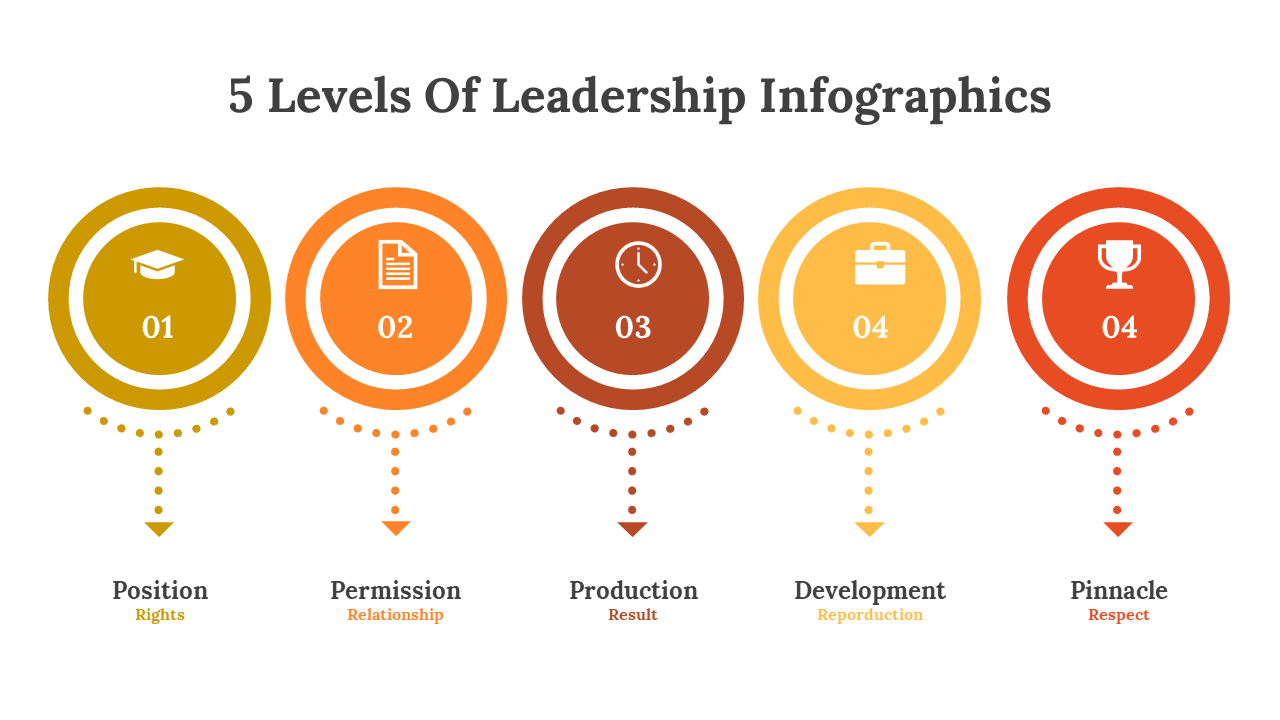 5 Levels Of Leadership Infographics

01

02

03

04

04

Position
Rights

Permission
Relationship

Production
Result

Development
Reporduction

Pinnacle
Respect