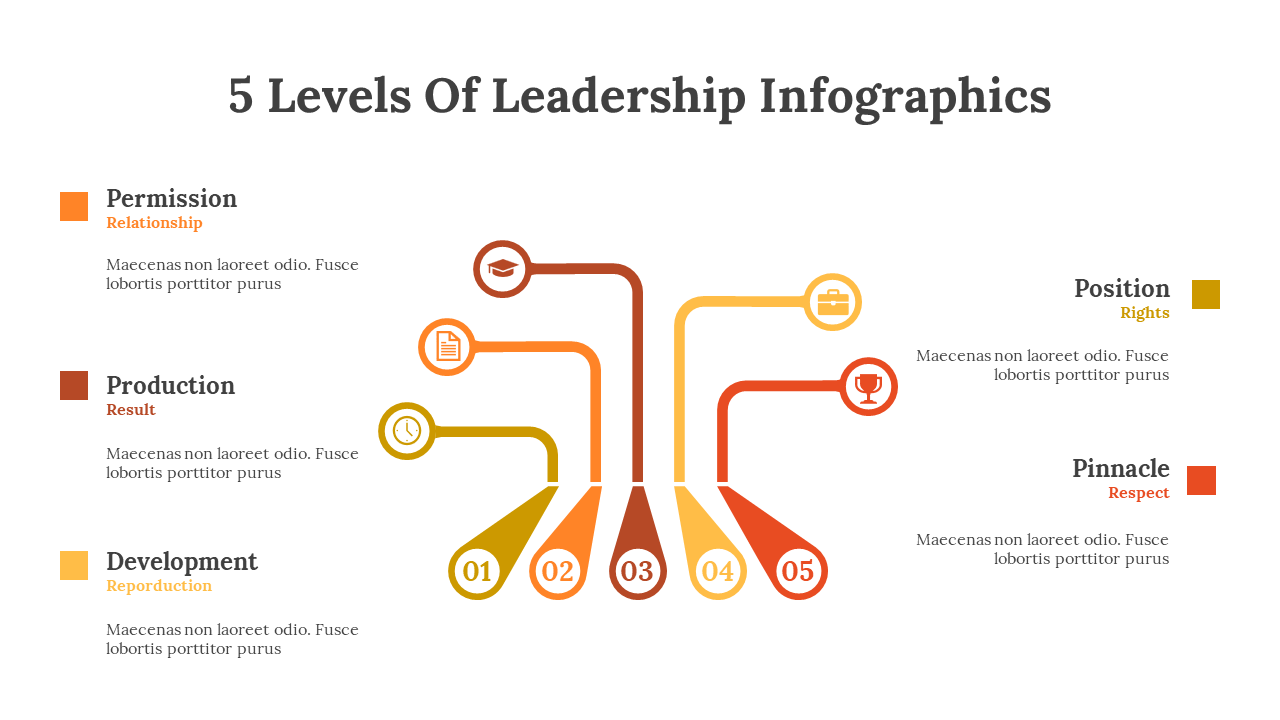 5 Levels Of Leadership Infographics

Permission
Relationship

Maecenas non laoreet odio. Fusce lobortis porttitor purus

Production
Result

Maecenas non laoreet odio. Fusce lobortis porttitor purus

Development
Reporduction

Maecenas non laoreet odio. Fusce lobortis porttitor purus

01 02 03 04 05

Position
Rights

Maecenas non laoreet odio. Fusce lobortis porttitor purus

Pinnacle
Respect

Maecenas non laoreet odio. Fusce lobortis porttitor purus