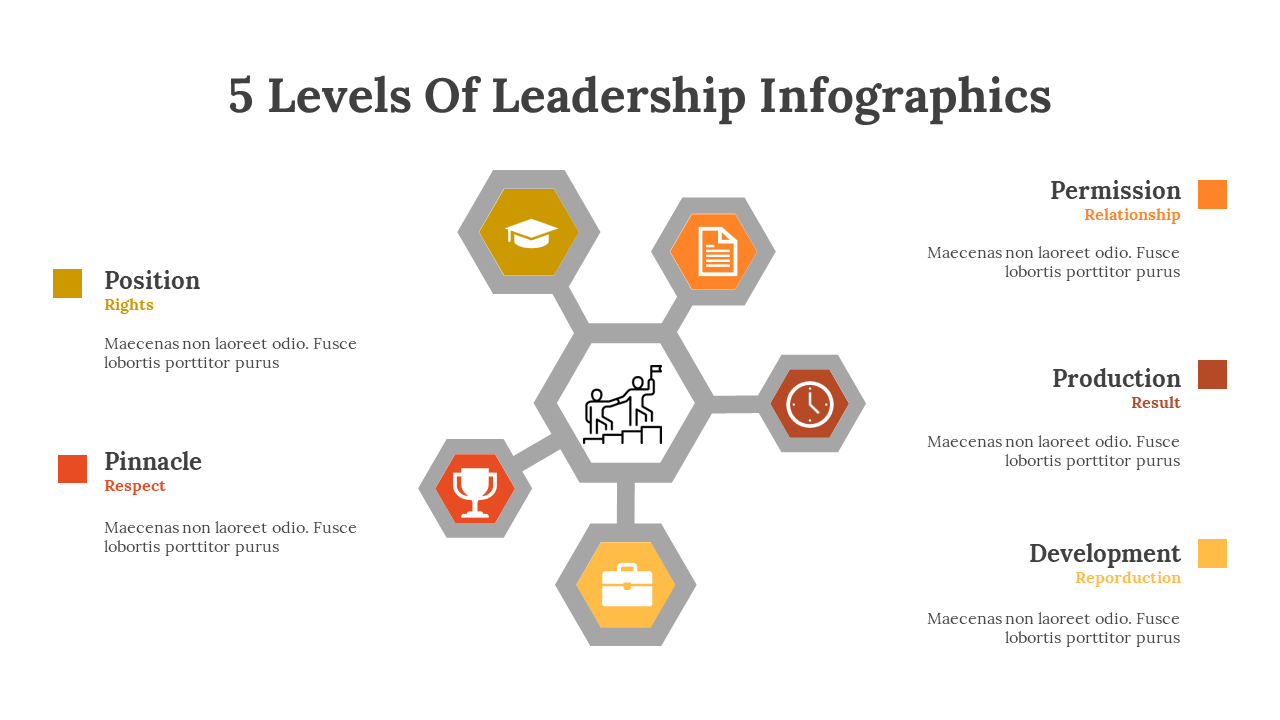 5 Levels Of Leadership Infographics

Position
Rights

Maecenas non laoreet odio. Fusce lobortis porttitor purus

Pinnacle
Respect

Maecenas non laoreet odio. Fusce lobortis porttitor purus

Permission
Relationship

Maecenas non laoreet odio. Fusce lobortis porttitor purus

Production
Result

Maecenas non laoreet odio. Fusce lobortis porttitor purus

Development
Reporduction

Maecenas non laoreet odio. Fusce lobortis porttitor purus