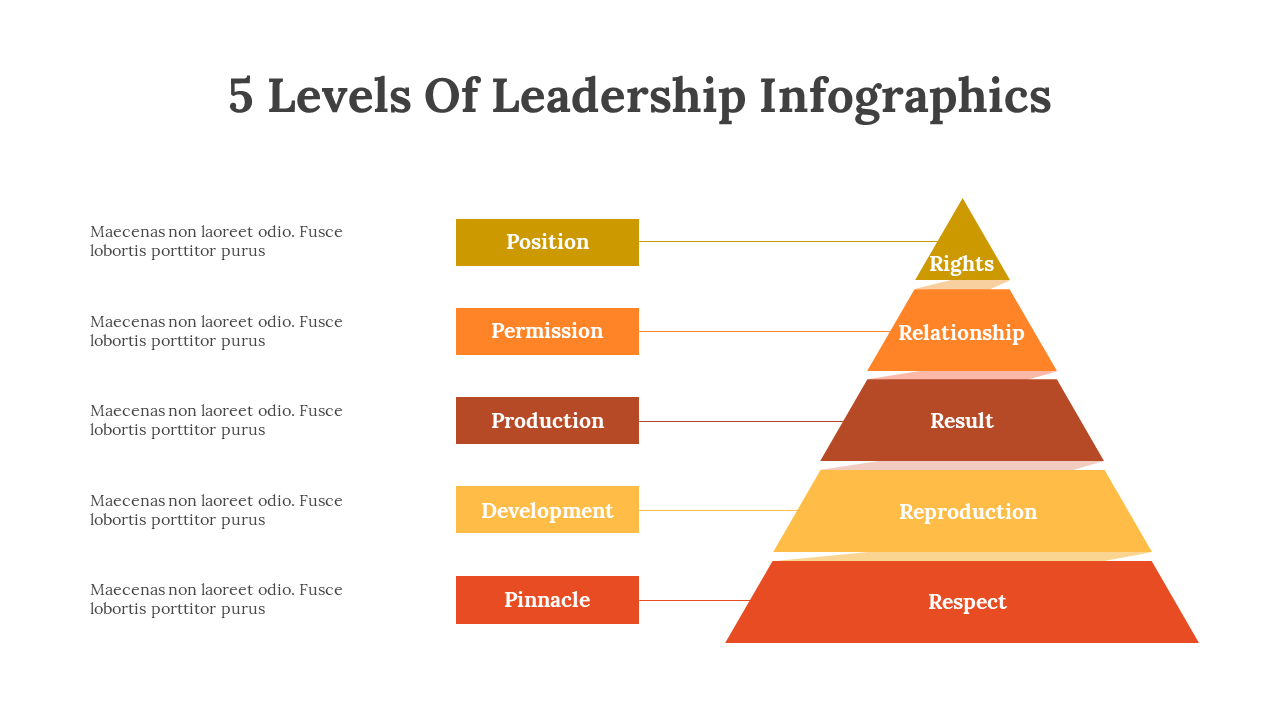 5 Levels Of Leadership Infographics

Maecenas non laoreet odio. Fusce lobortis porttitor purus

Position

Rights

Maecenas non laoreet odio. Fusce lobortis porttitor purus

Permission

Relationship

Maecenas non laoreet odio. Fusce lobortis porttitor purus

Production

Result

Maecenas non laoreet odio. Fusce lobortis porttitor purus

Development

Reproduction

Maecenas non laoreet odio. Fusce lobortis porttitor purus

Pinnacle

Respect