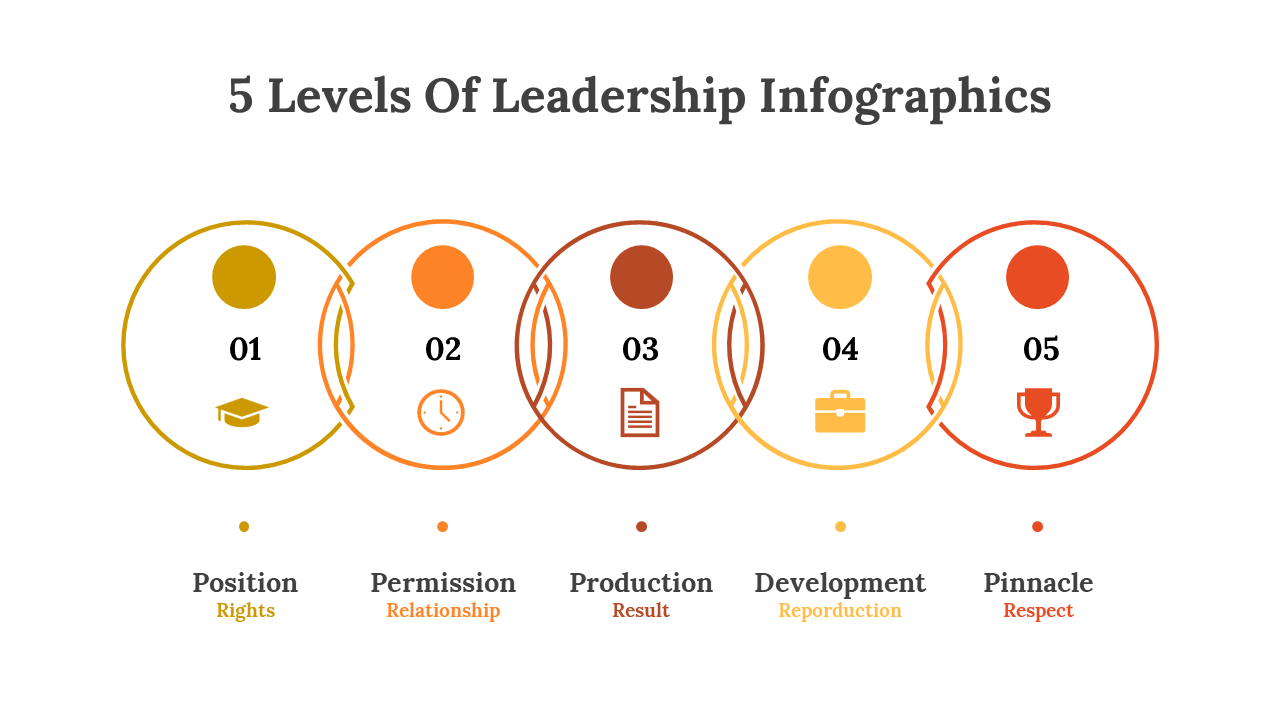 5 Levels Of Leadership Infographics

01

02

03

04

05

Position
Rights

Permission
Relationship

Production
Result

Development
Reporduction

Pinnacle
Respect