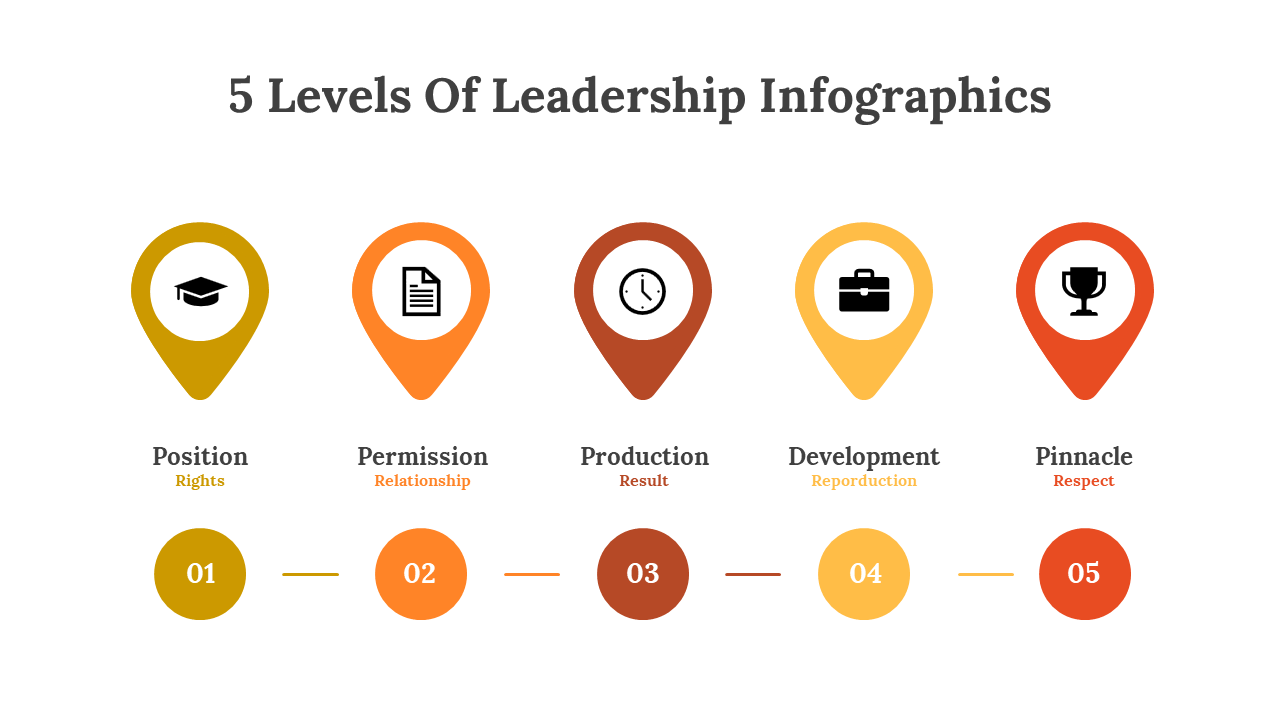 5 Levels Of Leadership Infographics

Position
Rights

Permission
Relationship

Production
Result

Development
Reporduction

Pinnacle
Respect

01

02

03

04

05