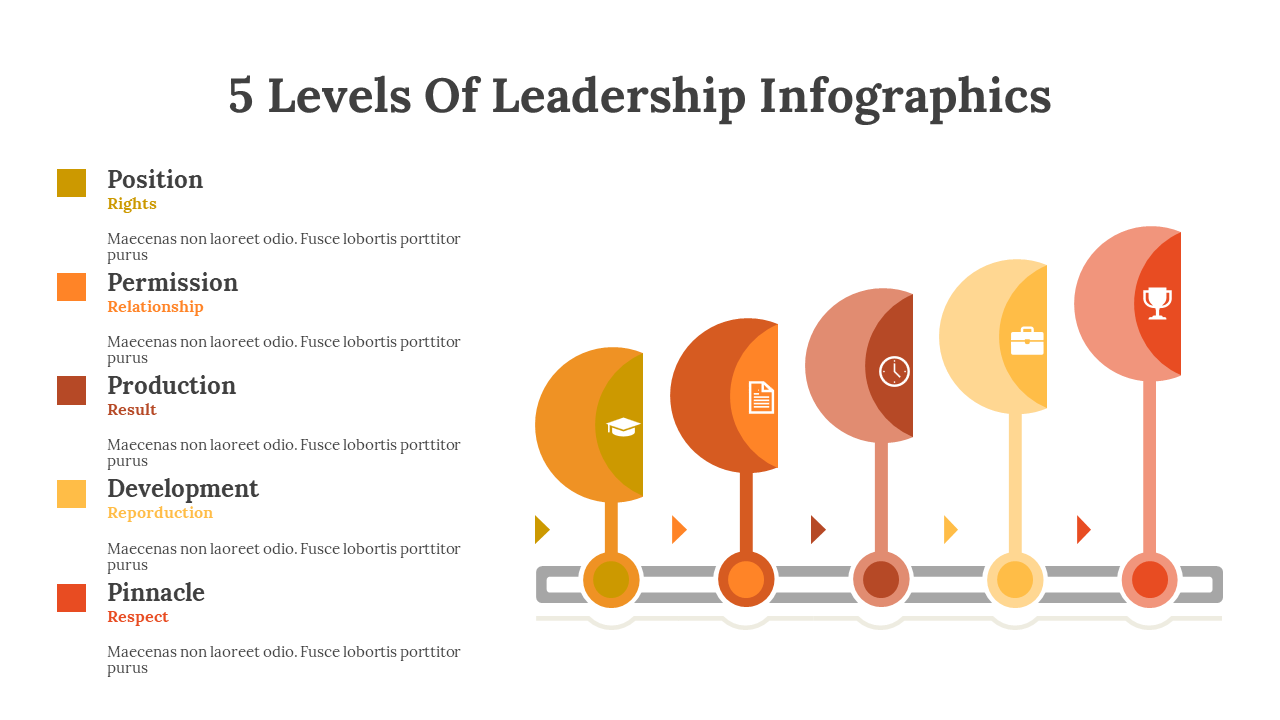 5 Levels Of Leadership Infographics

Position
Rights

Maecenas non laoreet odio. Fusce lobortis porttitor purus

Permission
Relationship

Maecenas non laoreet odio. Fusce lobortis porttitor purus

Production
Result

Maecenas non laoreet odio. Fusce lobortis porttitor purus

Development
Reporduction

Maecenas non laoreet odio. Fusce lobortis porttitor purus

Pinnacle
Respect

Maecenas non laoreet odio. Fusce lobortis porttitor purus