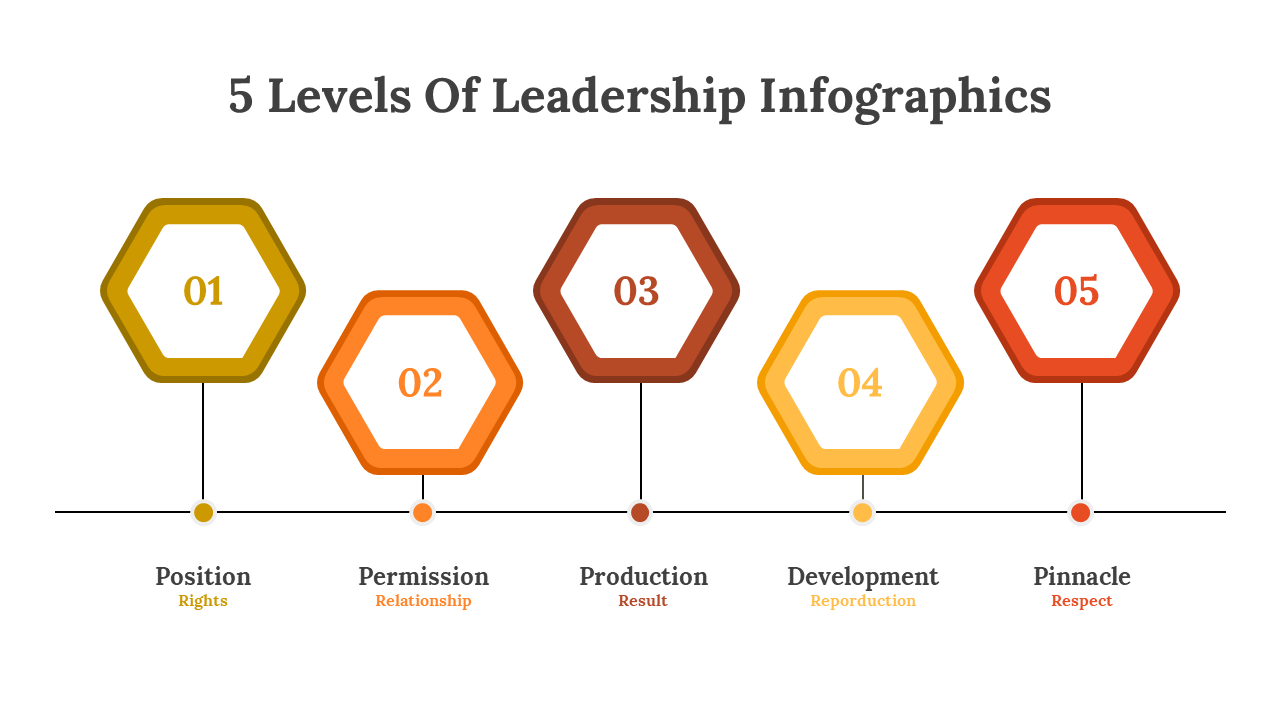 5 Levels Of Leadership Infographics

01

02

03

04

05

Position
Rights

Permission
Relationship

Production
Result

Development
Reporduction

Pinnacle
Respect