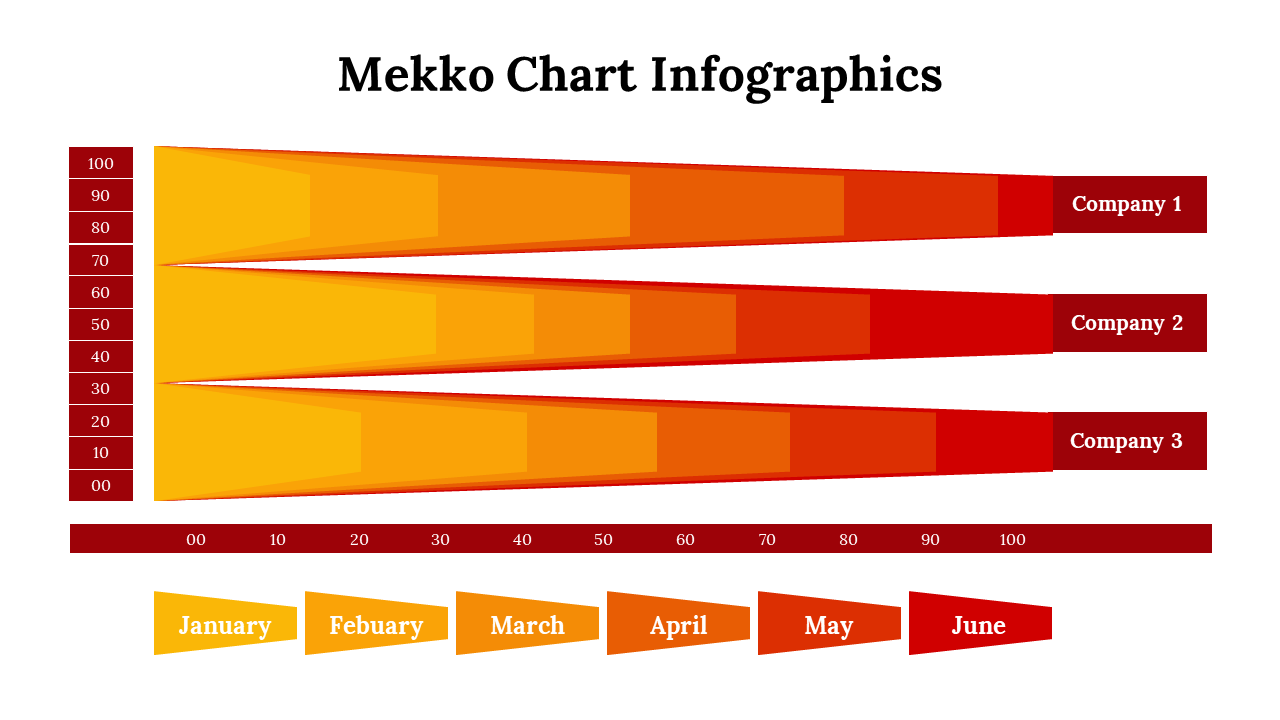 Mekko Chart Infographics

100
90
80
70
60
50
40
30
20
10
00

Company 1
Company 2
Company 3

00 10 20 30 40 50 60 70 80 90 100

January Febuary March April May June