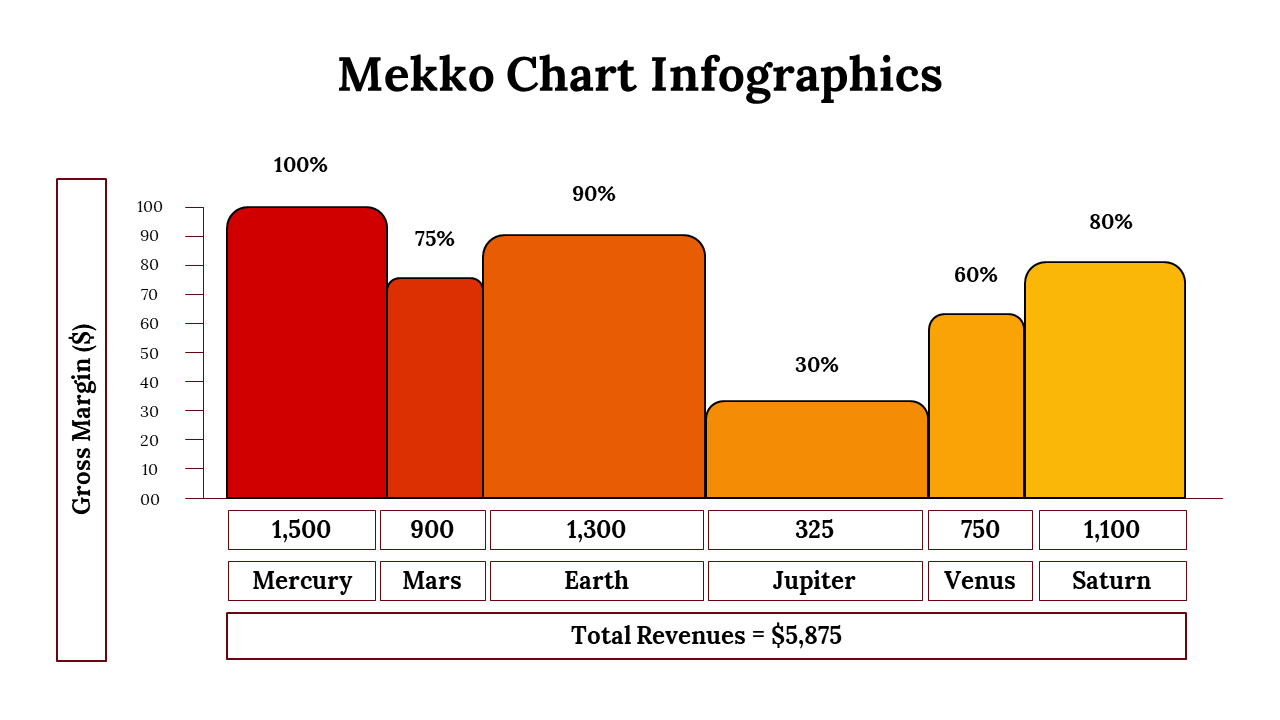 Mekko Chart Infographics

Gross Margin ($)

100
90
80
70
60
50
40
30
20
10
00

100%
75%
90%
30%
60%
80%

| 1,500 | 900 | 1,300 | 325 | 750 | 1,100 |
|---|---|---|---|---|---|
| Mercury | Mars | Earth | Jupiter | Venus | Saturn |

Total Revenues = $5,875