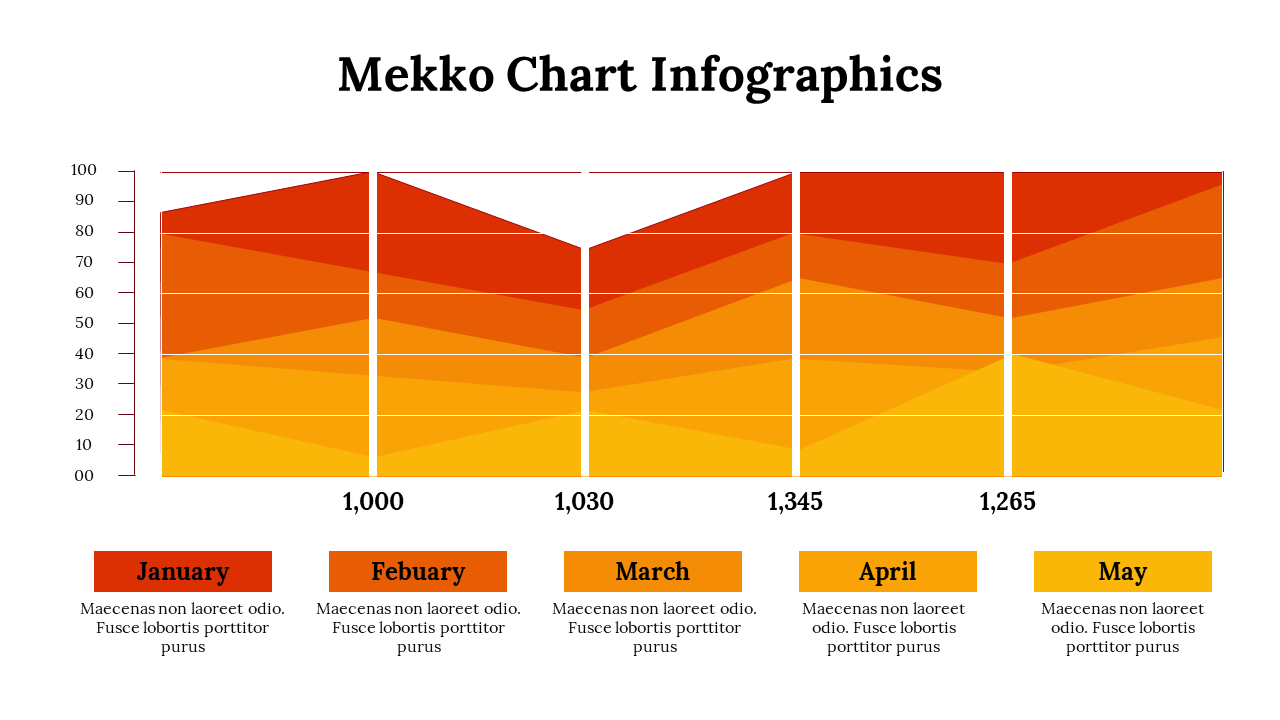 Mekko Chart Infographics

100
90
80
70
60
50
40
30
20
10
00

1,000
1,030
1,345
1,265

January
Maecenas non laoreet odio. Fusce lobortis porttitor purus

Febuary
Maecenas non laoreet odio. Fusce lobortis porttitor purus

March
Maecenas non laoreet odio. Fusce lobortis porttitor purus

April
Maecenas non laoreet odio. Fusce lobortis porttitor purus

May
Maecenas non laoreet odio. Fusce lobortis porttitor purus