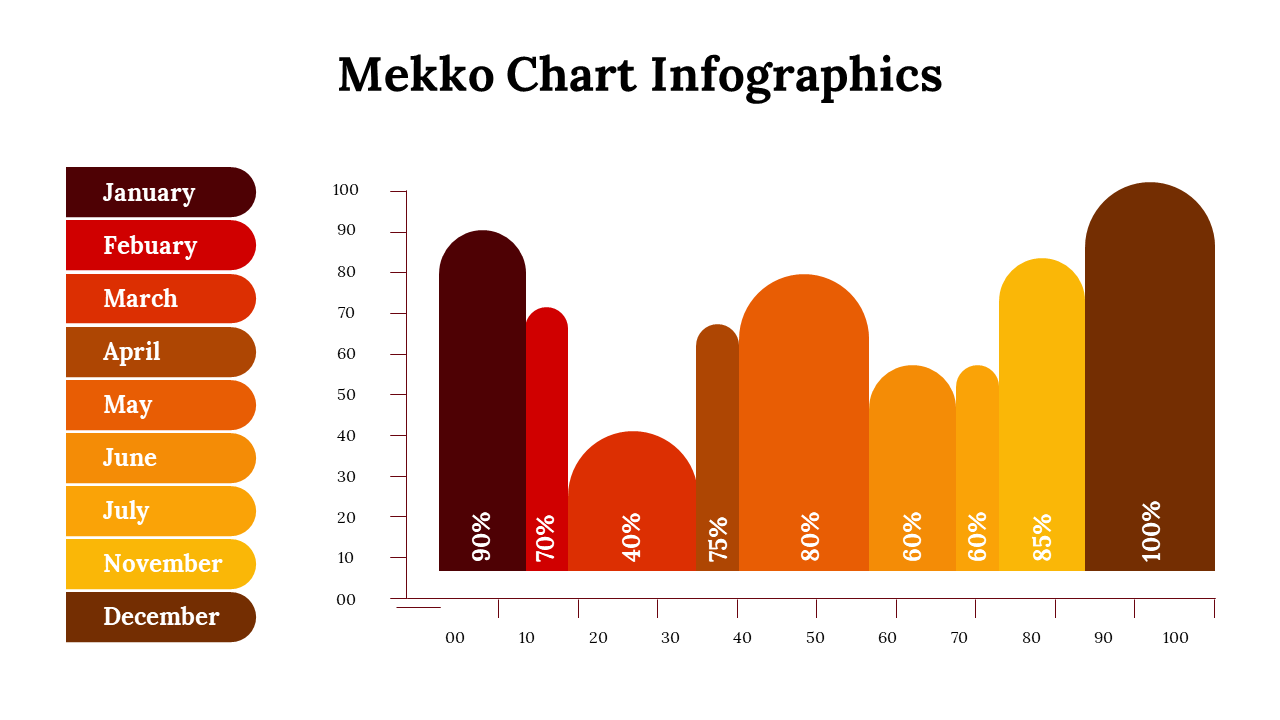 Mekko Chart Infographics

January
Febuary
March
April
May
June
July
November
December

100
90
80
70
60
50
40
30
20
10
00

90%
70%
40%
75%
80%
60%
60%
85%
100%

00 10 20 30 40 50 60 70 80 90 100