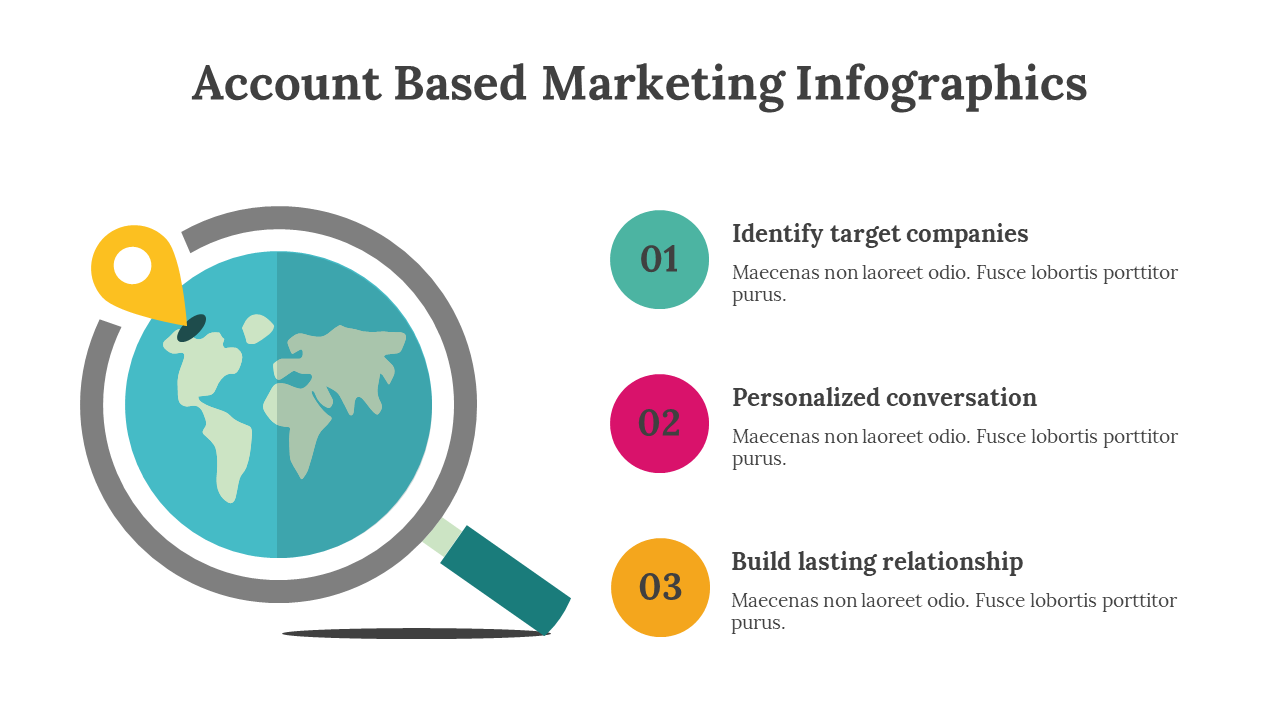 Account Based Marketing Infographics

01

Identify target companies

Maecenas non laoreet odio. Fusce lobortis porttitor purus.

02

Personalized conversation

Maecenas non laoreet odio. Fusce lobortis porttitor purus.

03

Build lasting relationship

Maecenas non laoreet odio. Fusce lobortis porttitor purus.