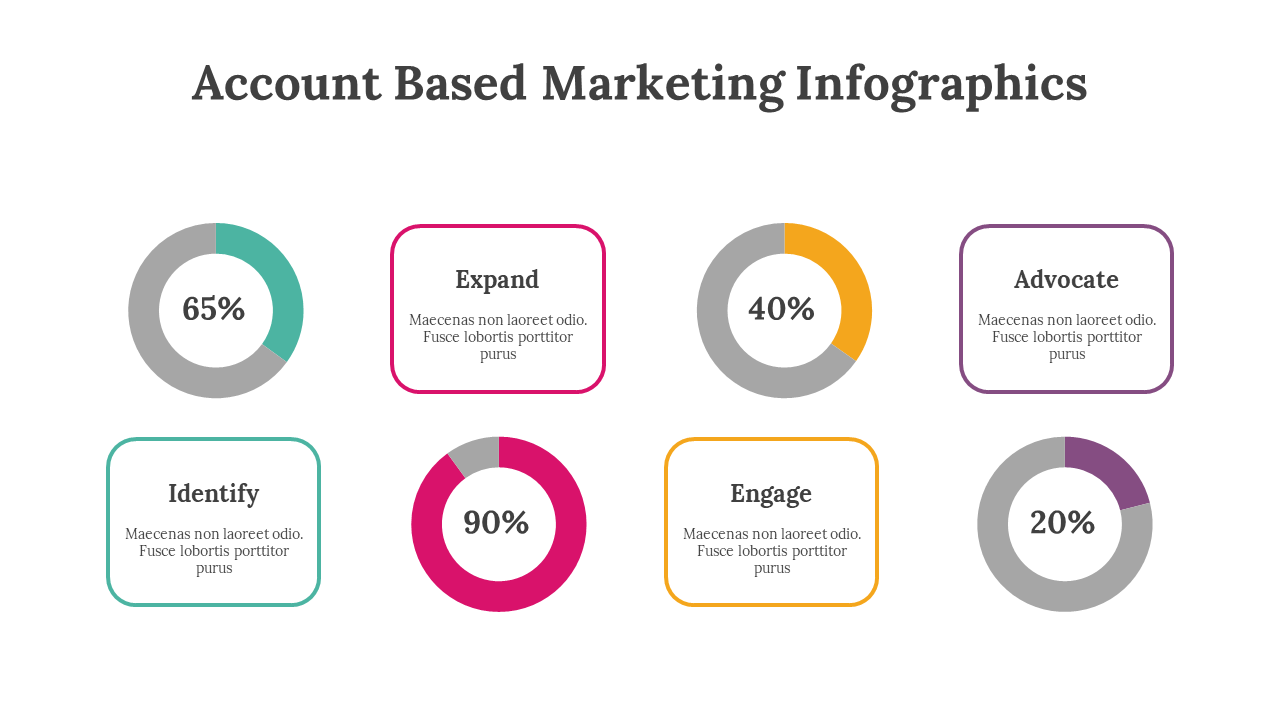 Account Based Marketing Infographics

65%

Expand

Maecenas non laoreet odio. Fusce lobortis porttitor purus

40%

Advocate

Maecenas non laoreet odio. Fusce lobortis porttitor purus

Identify

Maecenas non laoreet odio. Fusce lobortis porttitor purus

90%

Engage

Maecenas non laoreet odio. Fusce lobortis porttitor purus

20%