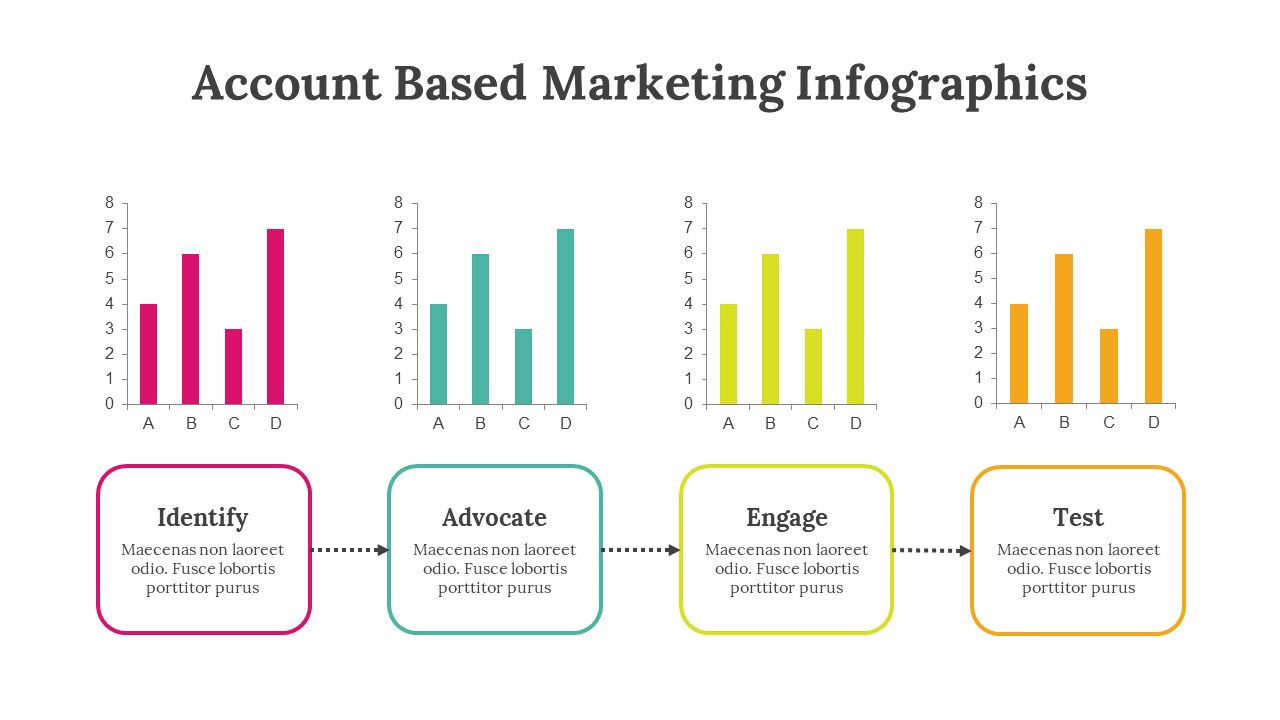 Account Based Marketing Infographics

8
7
6
5
4
3
2
1
0
A B C D

8
7
6
5
4
3
2
1
0
A B C D

8
7
6
5
4
3
2
1
0
A B C D

8
7
6
5
4
3
2
1
0
A B C D

Identify
Maecenas non laoreet odio. Fusce lobortis porttitor purus

Advocate
Maecenas non laoreet odio. Fusce lobortis porttitor purus

Engage
Maecenas non laoreet odio. Fusce lobortis porttitor purus

Test
Maecenas non laoreet odio. Fusce lobortis porttitor purus