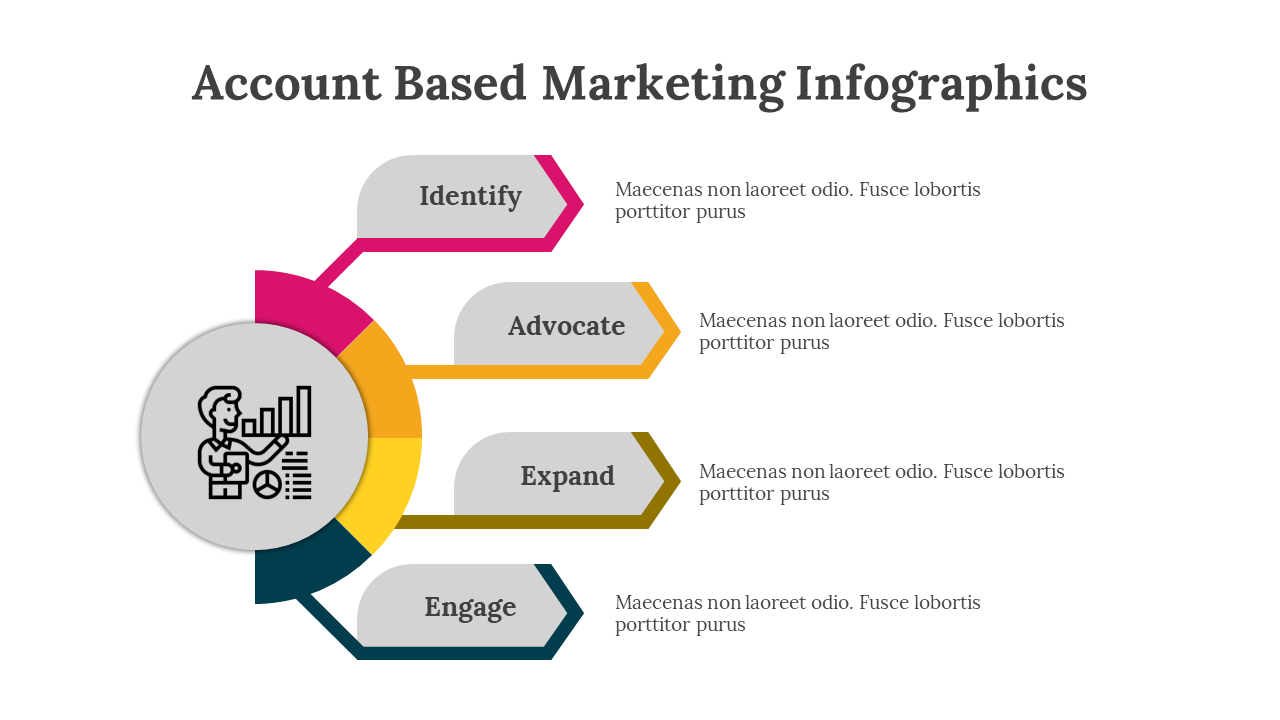 Account Based Marketing Infographics

Identify

Maecenas non laoreet odio. Fusce lobortis porttitor purus

Advocate

Maecenas non laoreet odio. Fusce lobortis porttitor purus

Expand

Maecenas non laoreet odio. Fusce lobortis porttitor purus

Engage

Maecenas non laoreet odio. Fusce lobortis porttitor purus