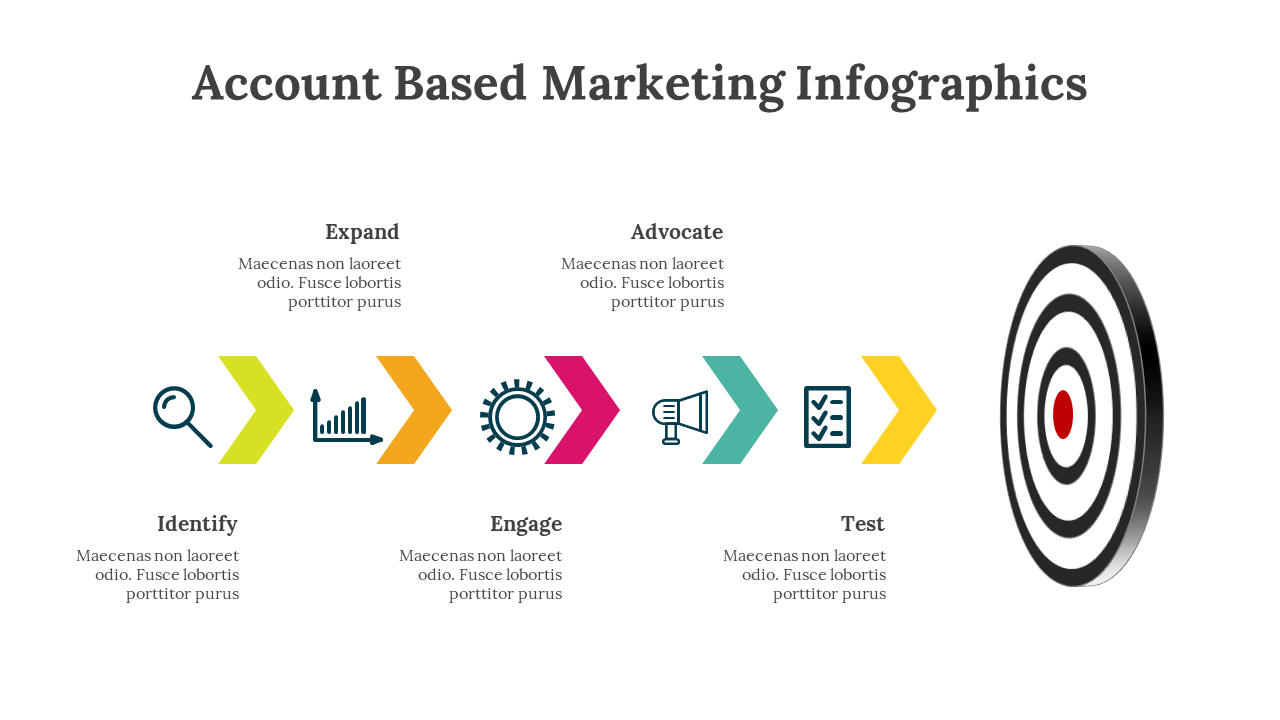 Account Based Marketing Infographics

Expand

Maecenas non laoreet odio. Fusce lobortis porttitor purus

Advocate

Maecenas non laoreet odio. Fusce lobortis porttitor purus

Identify

Maecenas non laoreet odio. Fusce lobortis porttitor purus

Engage

Maecenas non laoreet odio. Fusce lobortis porttitor purus

Test

Maecenas non laoreet odio. Fusce lobortis porttitor purus