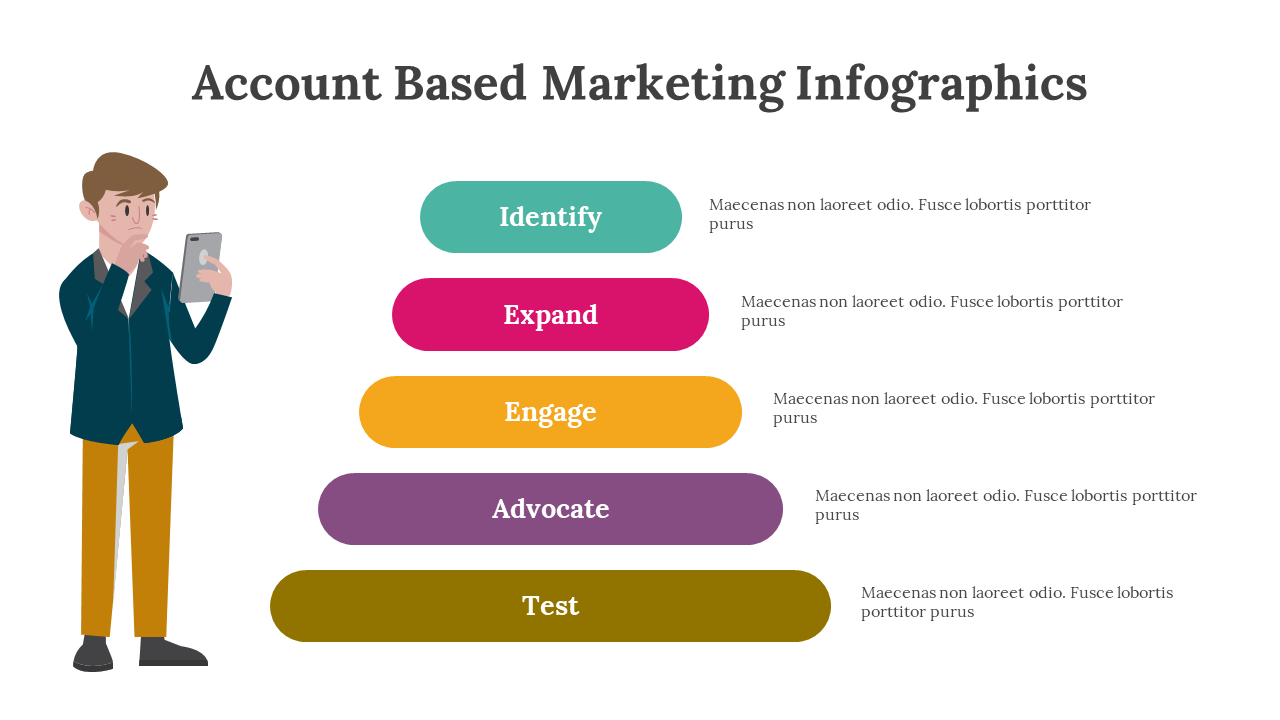 Account Based Marketing Infographics

Identify

Maecenas non laoreet odio. Fusce lobortis porttitor purus

Expand

Maecenas non laoreet odio. Fusce lobortis porttitor purus

Engage

Maecenas non laoreet odio. Fusce lobortis porttitor purus

Advocate

Maecenas non laoreet odio. Fusce lobortis porttitor purus

Test

Maecenas non laoreet odio. Fusce lobortis porttitor purus