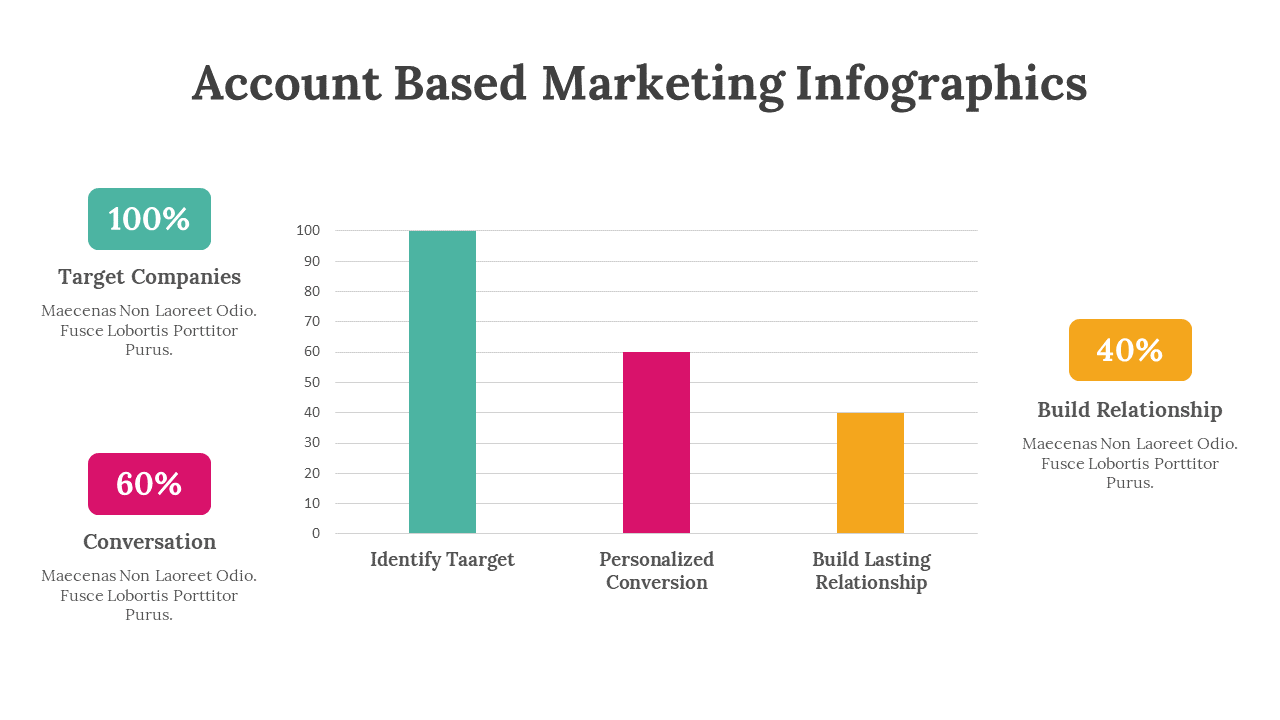 Account Based Marketing Infographics

100%

Target Companies

Maecenas Non Laoreet Odio. Fusce Lobortis Porttitor Purus.

60%

Conversation

Maecenas Non Laoreet Odio. Fusce Lobortis Porttitor Purus.

100
90
80
70
60
50
40
30
20
10
0

Identify Taarget

Personalized Conversion

Build Lasting Relationship

40%

Build Relationship

Maecenas Non Laoreet Odio. Fusce Lobortis Porttitor Purus.