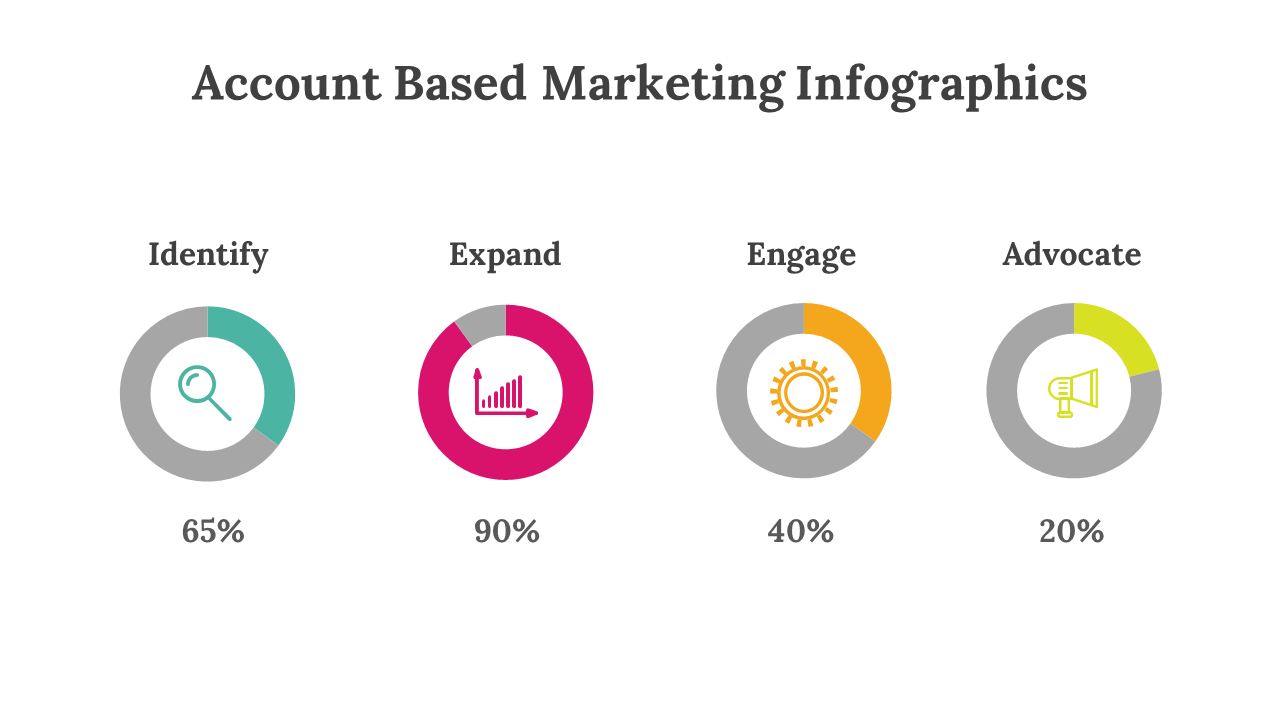 Account Based Marketing Infographics

Identify

65%

Expand

90%

Engage

40%

Advocate

20%