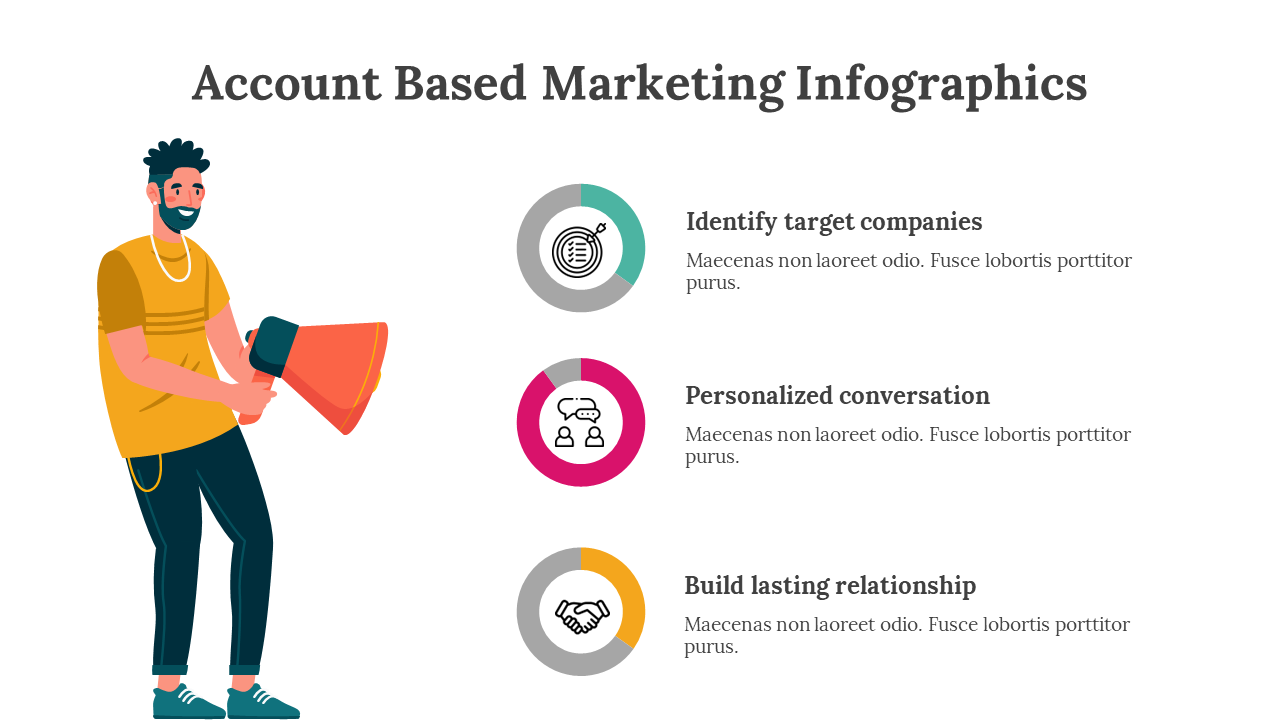 Account Based Marketing Infographics

Identify target companies

Maecenas non laoreet odio. Fusce lobortis porttitor purus.

Personalized conversation

Maecenas non laoreet odio. Fusce lobortis porttitor purus.

Build lasting relationship

Maecenas non laoreet odio. Fusce lobortis porttitor purus.