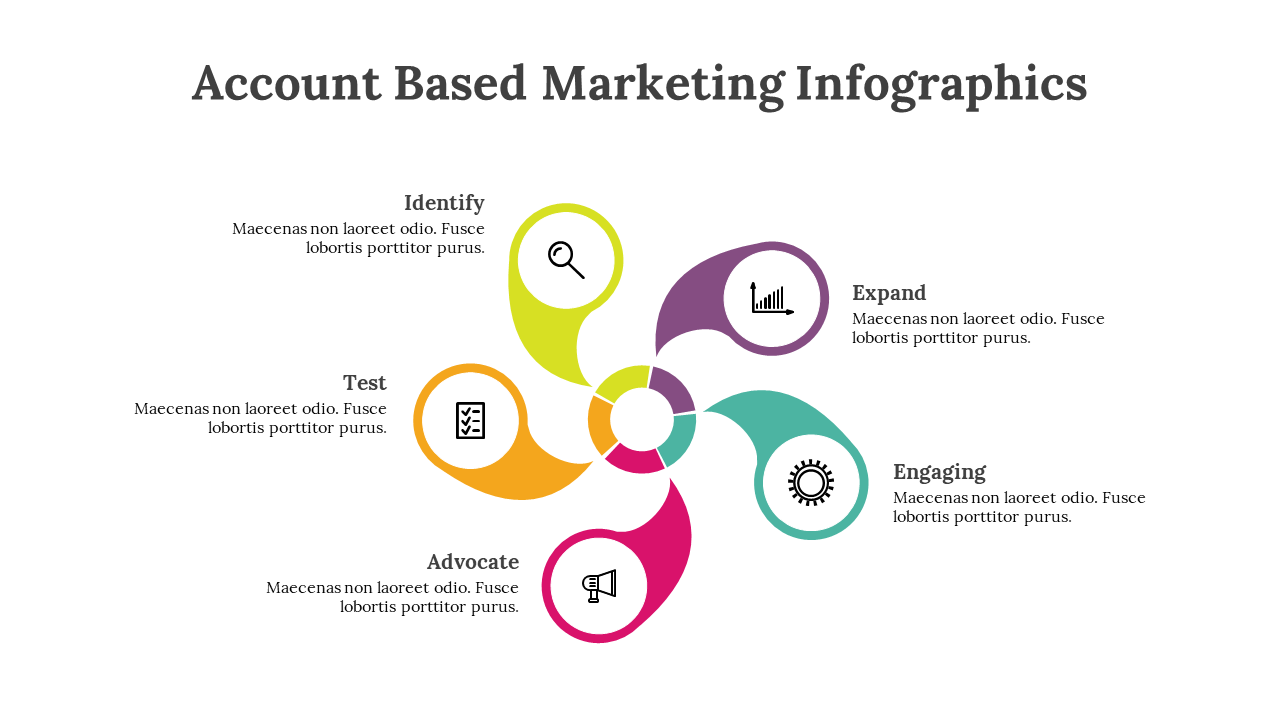 Account Based Marketing Infographics

Identify
Maecenas non laoreet odio. Fusce lobortis porttitor purus.

Expand
Maecenas non laoreet odio. Fusce lobortis porttitor purus.

Test
Maecenas non laoreet odio. Fusce lobortis porttitor purus.

Engaging
Maecenas non laoreet odio. Fusce lobortis porttitor purus.

Advocate
Maecenas non laoreet odio. Fusce lobortis porttitor purus.