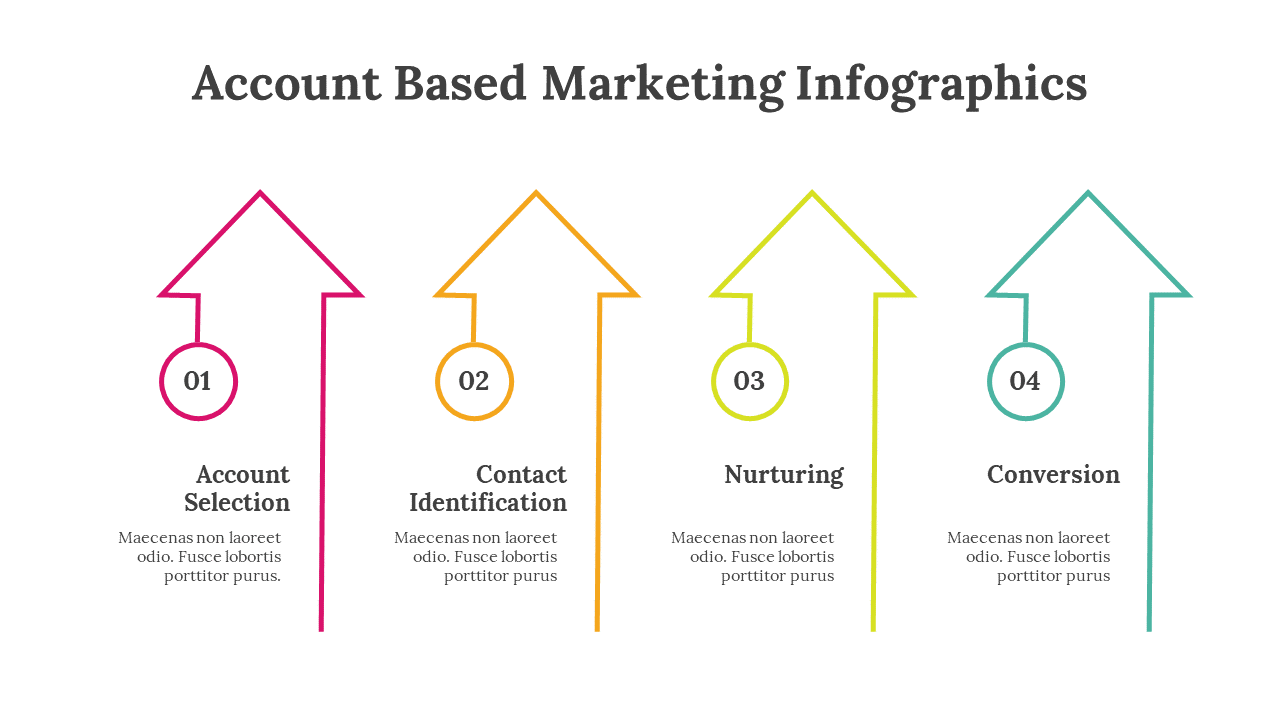 Account Based Marketing Infographics

01

Account Selection

Maecenas non laoreet odio. Fusce lobortis porttitor purus.

02

Contact Identification

Maecenas non laoreet odio. Fusce lobortis porttitor purus

03

Nurturing

Maecenas non laoreet odio. Fusce lobortis porttitor purus

04

Conversion

Maecenas non laoreet odio. Fusce lobortis porttitor purus