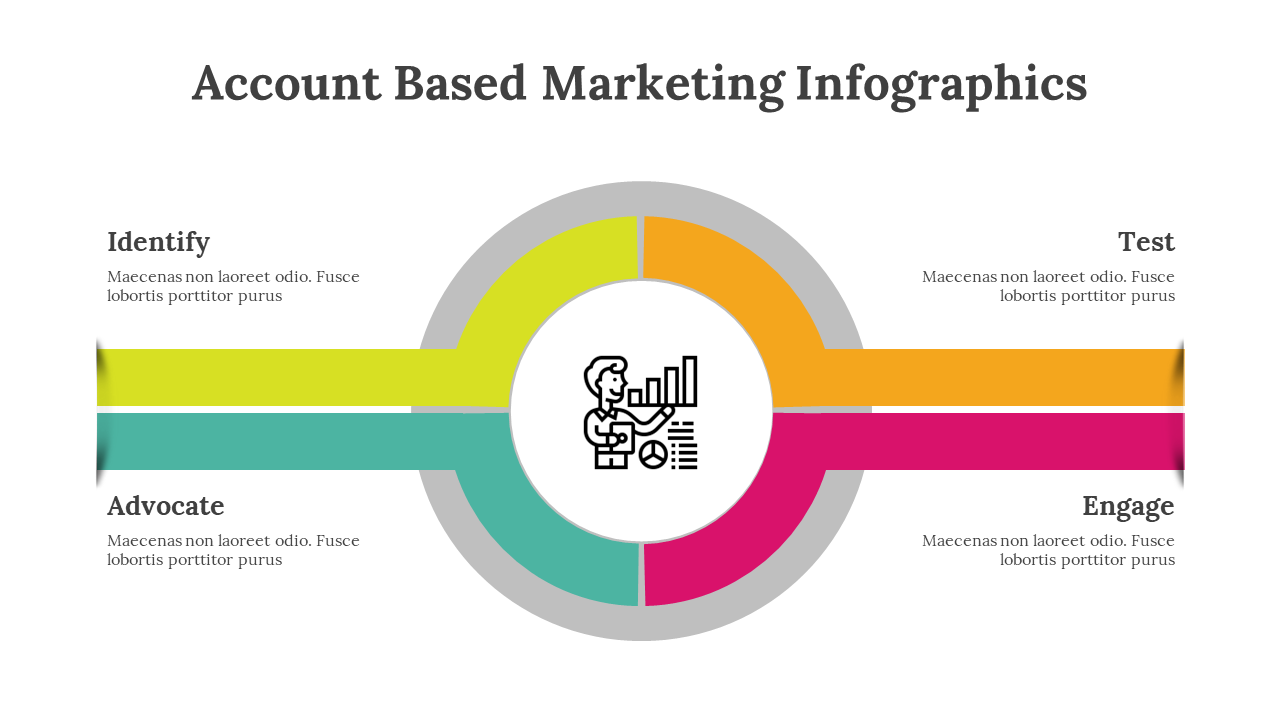 Account Based Marketing Infographics

Identify

Maecenas non laoreet odio. Fusce lobortis porttitor purus

Test

Maecenas non laoreet odio. Fusce lobortis porttitor purus

Advocate

Maecenas non laoreet odio. Fusce lobortis porttitor purus

Engage

Maecenas non laoreet odio. Fusce lobortis porttitor purus