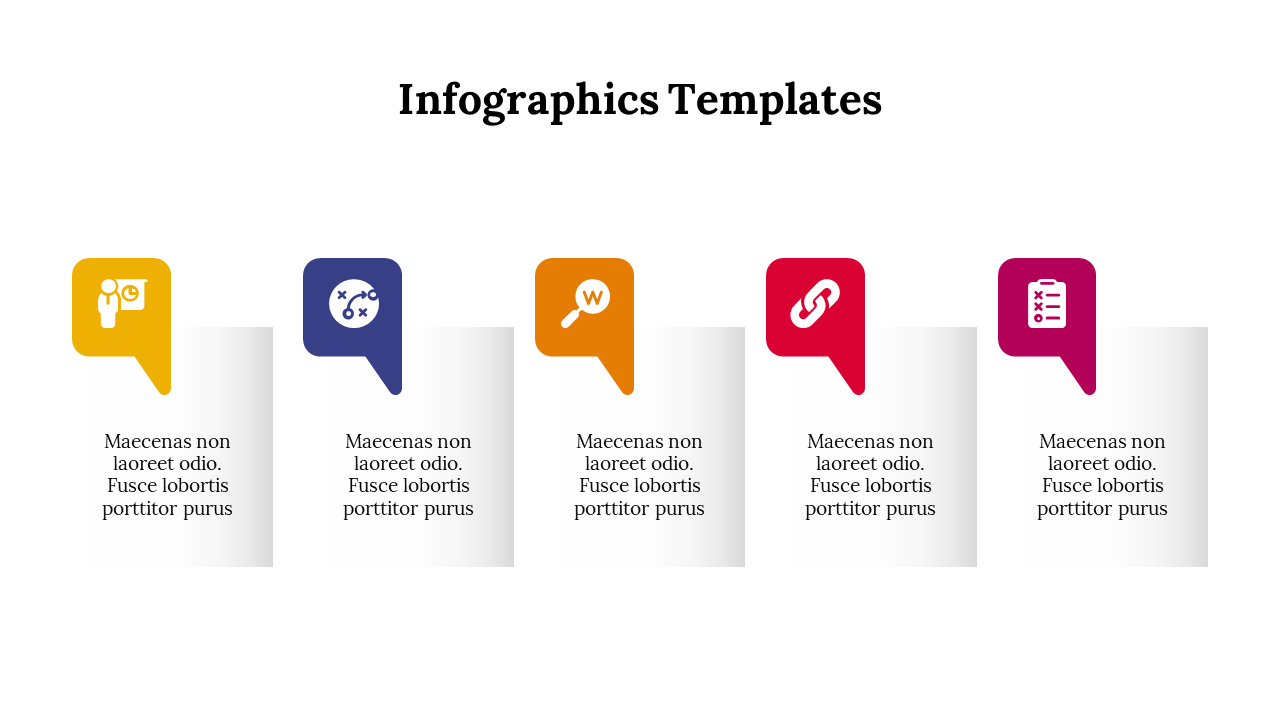 Infographics Templates

W

Maecenas non laoreet odio. Fusce lobortis porttitor purus

Maecenas non laoreet odio. Fusce lobortis porttitor purus

Maecenas non laoreet odio. Fusce lobortis porttitor purus

Maecenas non laoreet odio. Fusce lobortis porttitor purus

Maecenas non laoreet odio. Fusce lobortis porttitor purus