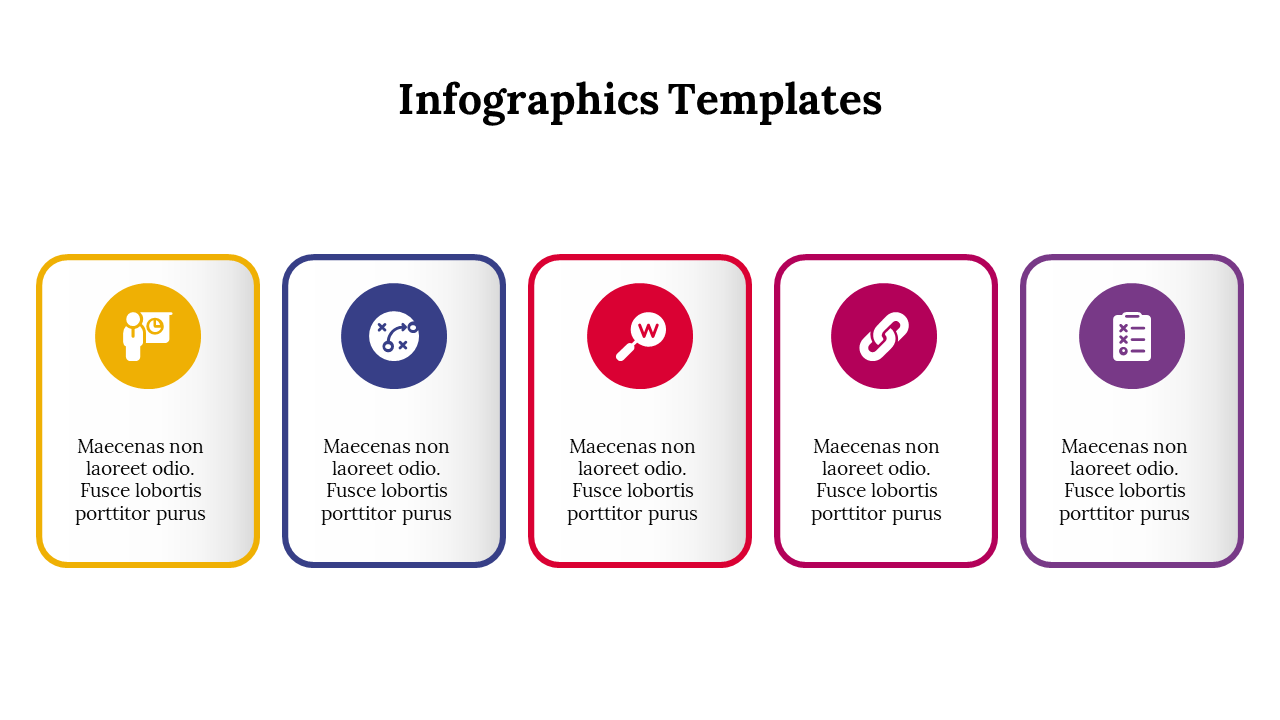 Infographics Templates

W

Maecenas non laoreet odio. Fusce lobortis porttitor purus

Maecenas non laoreet odio. Fusce lobortis porttitor purus

Maecenas non laoreet odio. Fusce lobortis porttitor purus

Maecenas non laoreet odio. Fusce lobortis porttitor purus

Maecenas non laoreet odio. Fusce lobortis porttitor purus