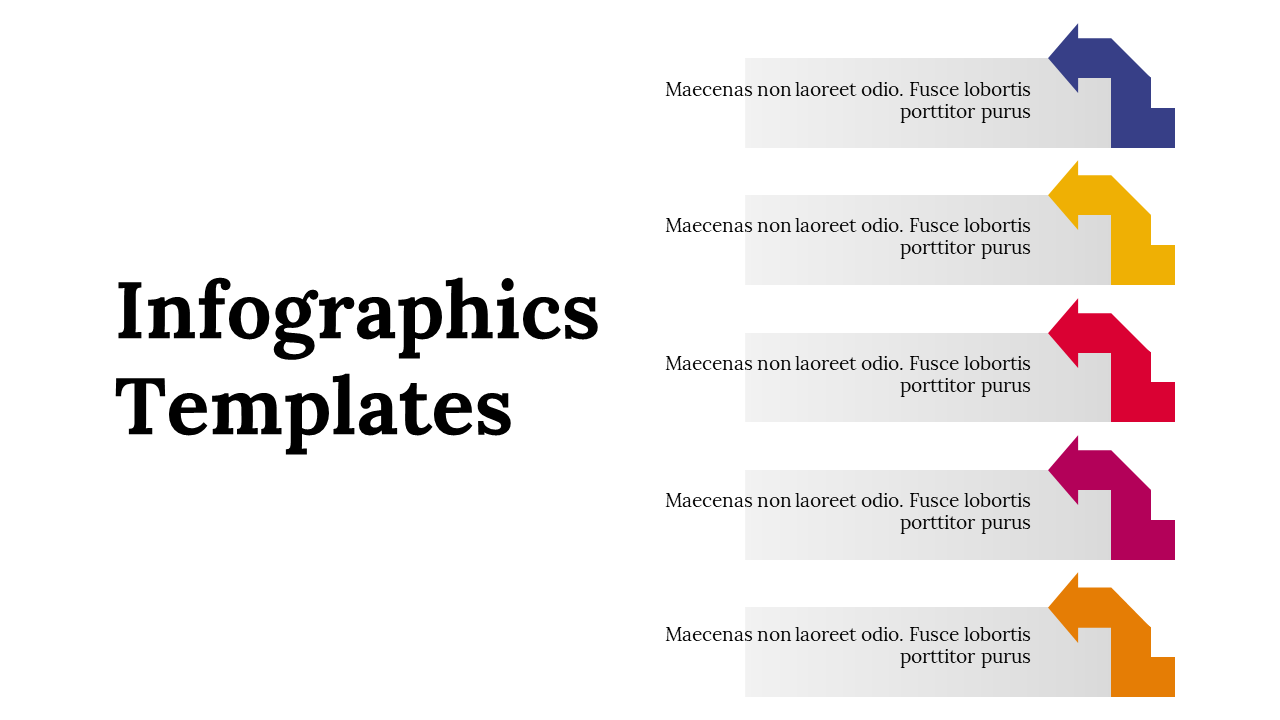 Infographics Templates

Maecenas non laoreet odio. Fusce lobortis porttitor purus

Maecenas non laoreet odio. Fusce lobortis porttitor purus

Maecenas non laoreet odio. Fusce lobortis porttitor purus

Maecenas non laoreet odio. Fusce lobortis porttitor purus

Maecenas non laoreet odio. Fusce lobortis porttitor purus