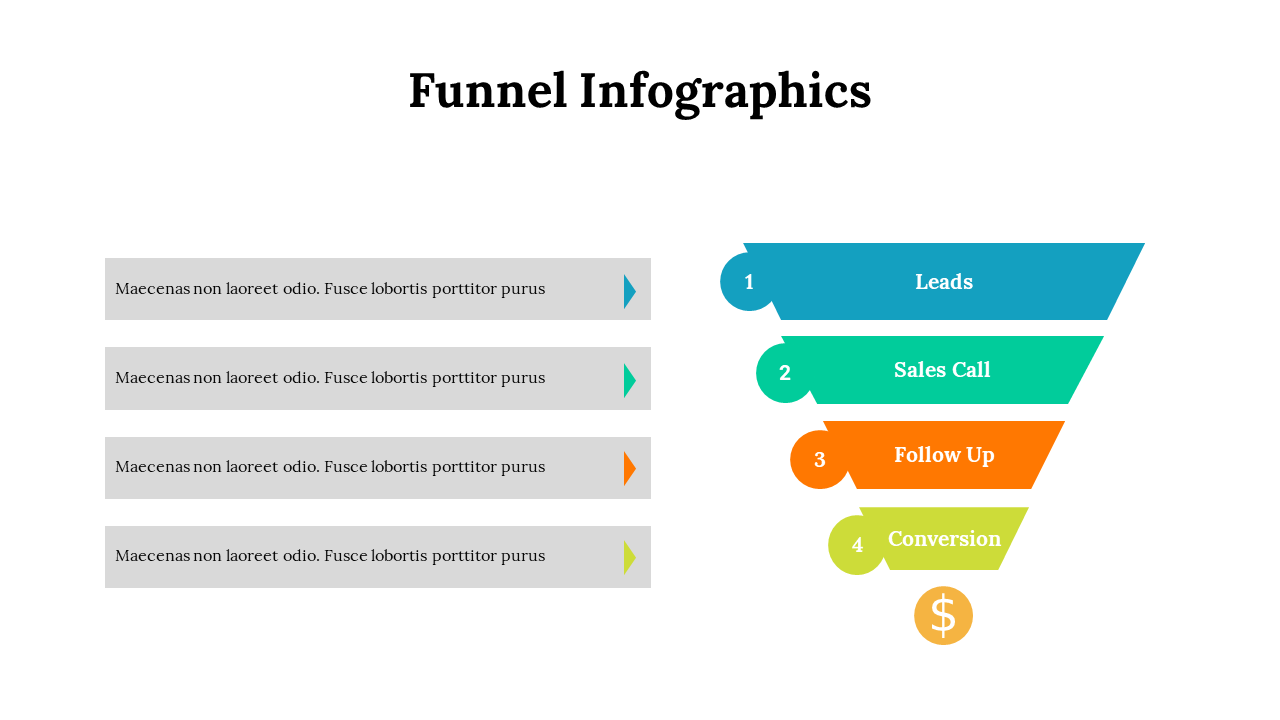 Funnel Infographics

Maecenas non laoreet odio. Fusce lobortis porttitor purus

Maecenas non laoreet odio. Fusce lobortis porttitor purus

Maecenas non laoreet odio. Fusce lobortis porttitor purus

Maecenas non laoreet odio. Fusce lobortis porttitor purus

1 Leads

2 Sales Call

3 Follow Up

4 Conversion

$