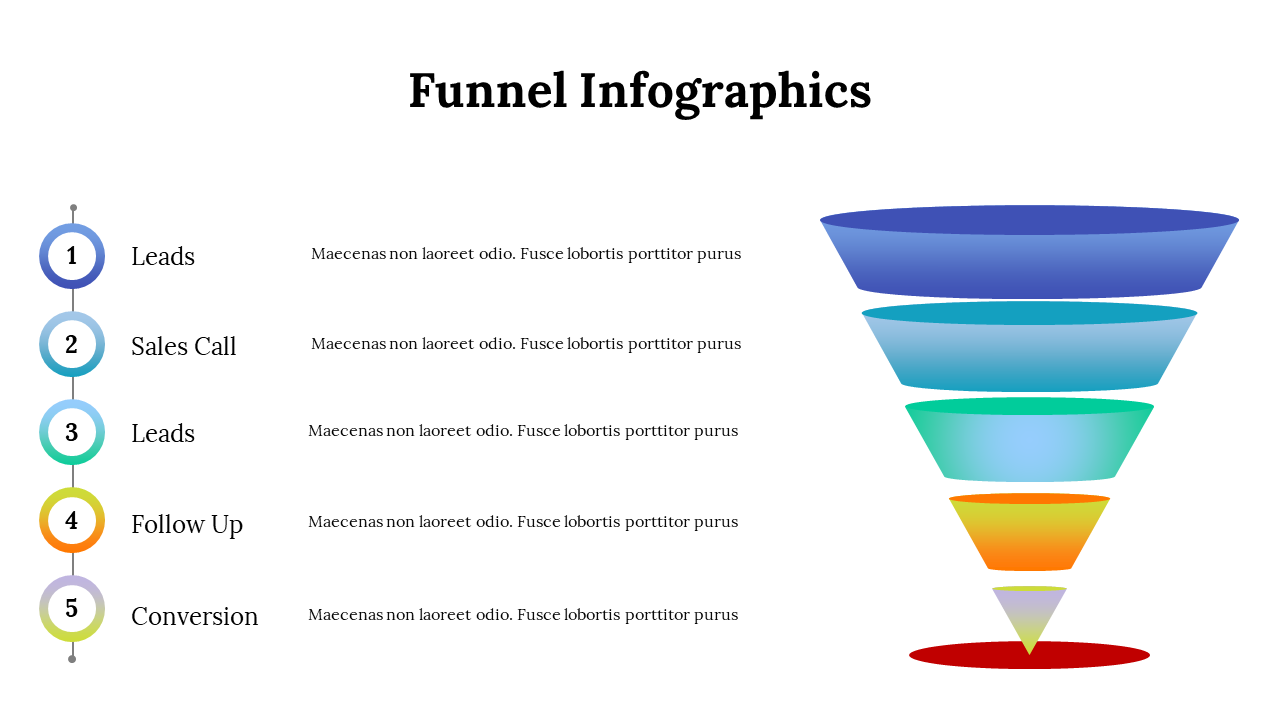 Funnel Infographics

1 Leads Maecenas non laoreet odio. Fusce lobortis porttitor purus

2 Sales Call Maecenas non laoreet odio. Fusce lobortis porttitor purus

3 Leads Maecenas non laoreet odio. Fusce lobortis porttitor purus

4 Follow Up Maecenas non laoreet odio. Fusce lobortis porttitor purus

5 Conversion Maecenas non laoreet odio. Fusce lobortis porttitor purus