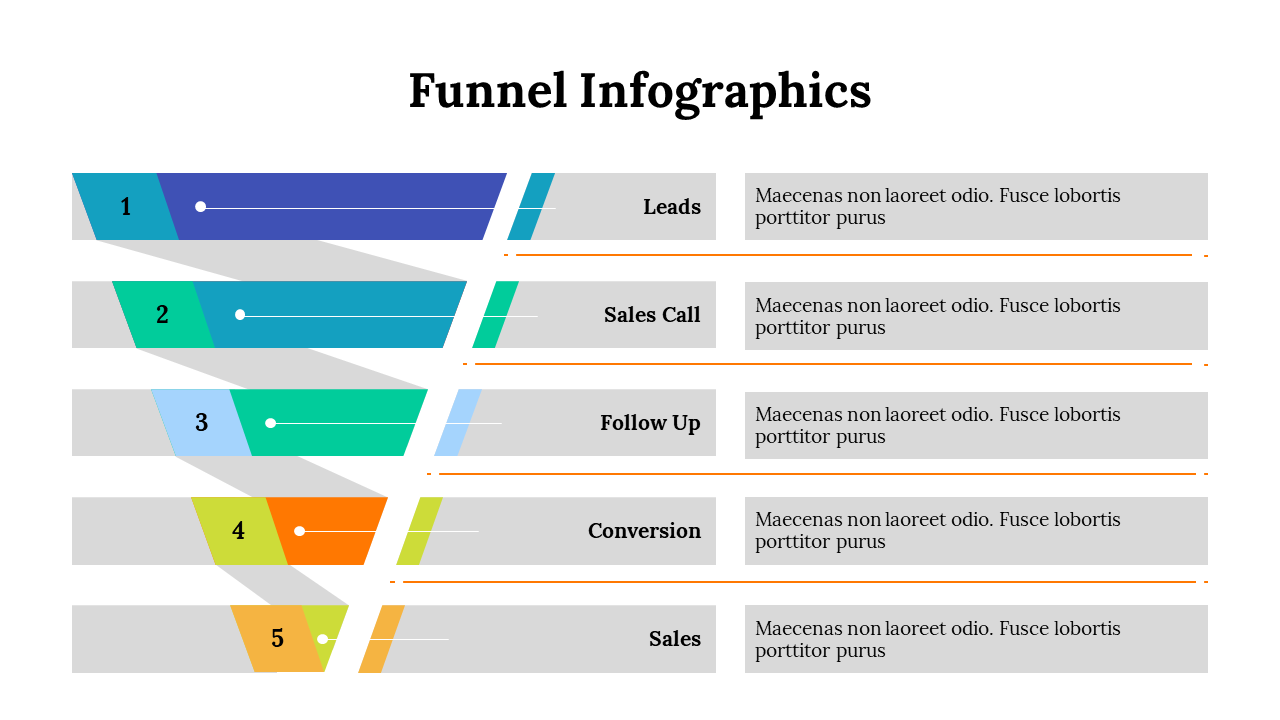 Funnel Infographics

1

Leads

Maecenas non laoreet odio. Fusce lobortis porttitor purus

2

Sales Call

Maecenas non laoreet odio. Fusce lobortis porttitor purus

3

Follow Up

Maecenas non laoreet odio. Fusce lobortis porttitor purus

4

Conversion

Maecenas non laoreet odio. Fusce lobortis porttitor purus

5

Sales

Maecenas non laoreet odio. Fusce lobortis porttitor purus