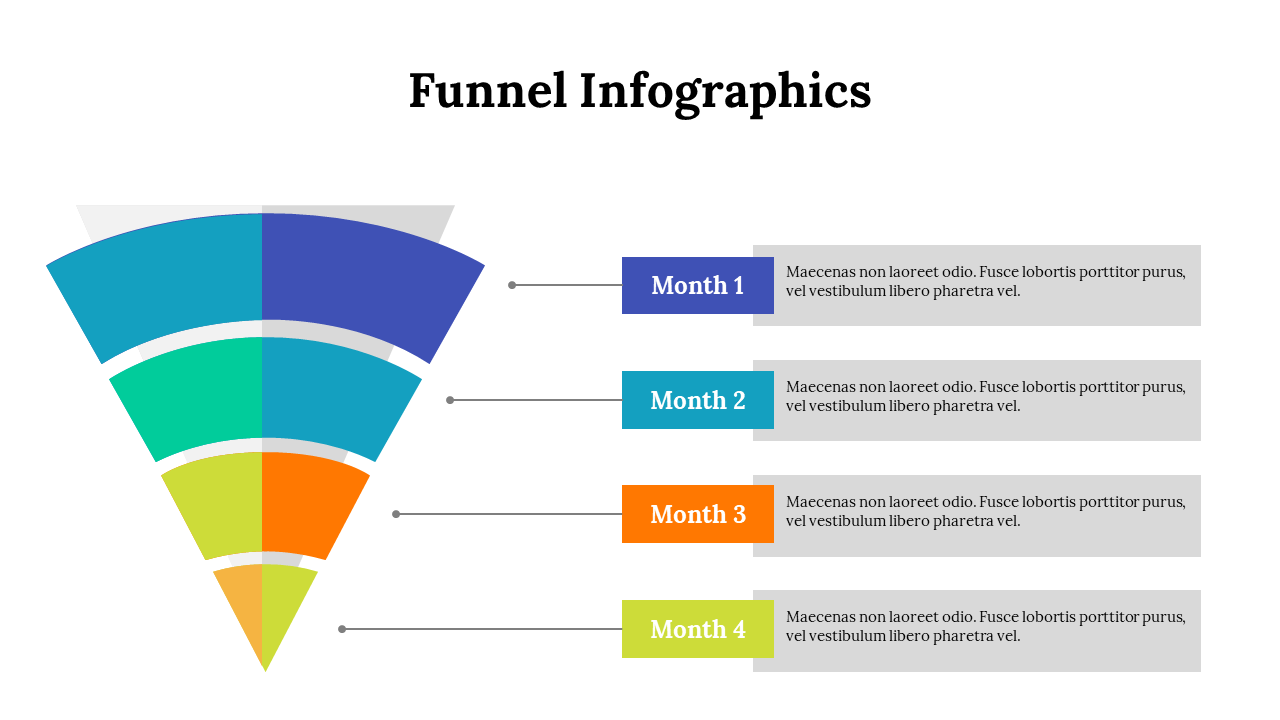 Funnel Infographics

Month 1
Maecenas non laoreet odio. Fusce lobortis porttitor purus, vel vestibulum libero pharetra vel.

Month 2
Maecenas non laoreet odio. Fusce lobortis porttitor purus, vel vestibulum libero pharetra vel.

Month 3
Maecenas non laoreet odio. Fusce lobortis porttitor purus, vel vestibulum libero pharetra vel.

Month 4
Maecenas non laoreet odio. Fusce lobortis porttitor purus, vel vestibulum libero pharetra vel.